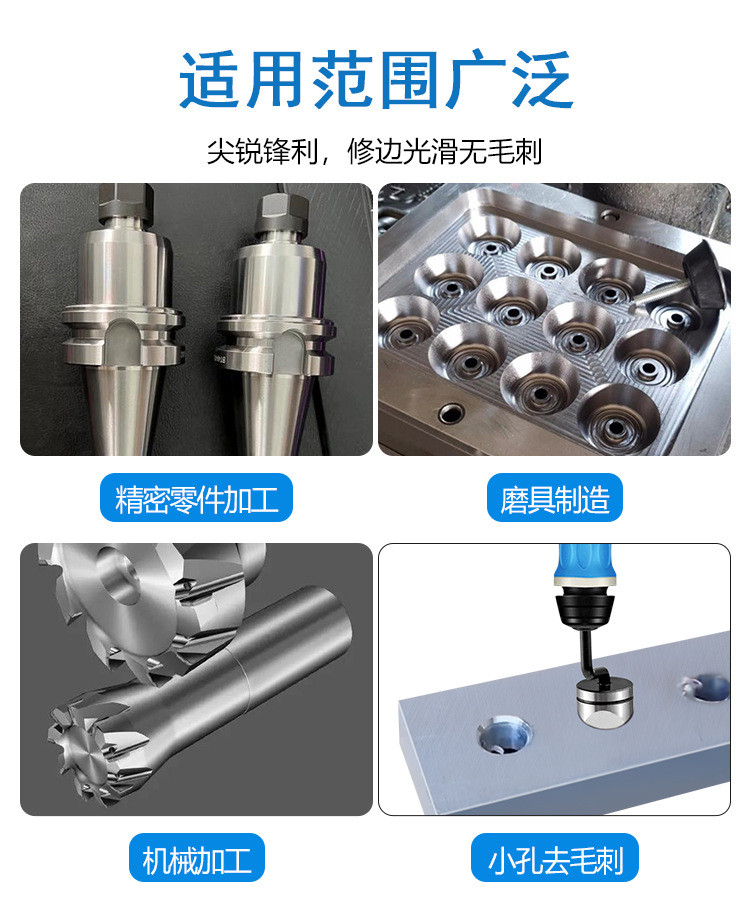 适用范围广泛

尖锐锋利，修边光滑无毛刺

精密零件加工

磨具制造

机械加工

小孔去毛刺