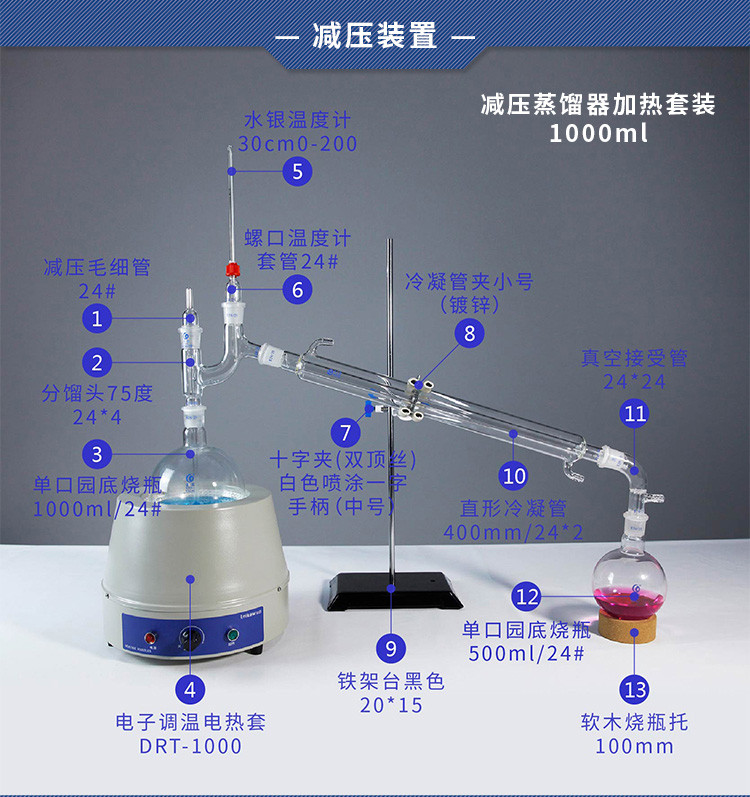 — 减压装置 —

减压蒸馏器加热套装
1000ml

水银温度计
30cm0-200

5

螺口温度计
套管24#

6

减压毛细管
24#

1

2

分馏头75度
24*4

3

单口园底烧瓶
1000ml/24#

冷凝管夹小号
(镀锌)

8

7

十字夹(双顶丝)
白色喷涂一字
手柄(中号)

真空接受管
24*24

11

10

直形冷凝管
400mm/24*2

12

单口园底烧瓶
500ml/24#

4

电子调温电热套
DRT-1000

9

铁架台黑色
20*15

13

软木烧瓶托
100mm