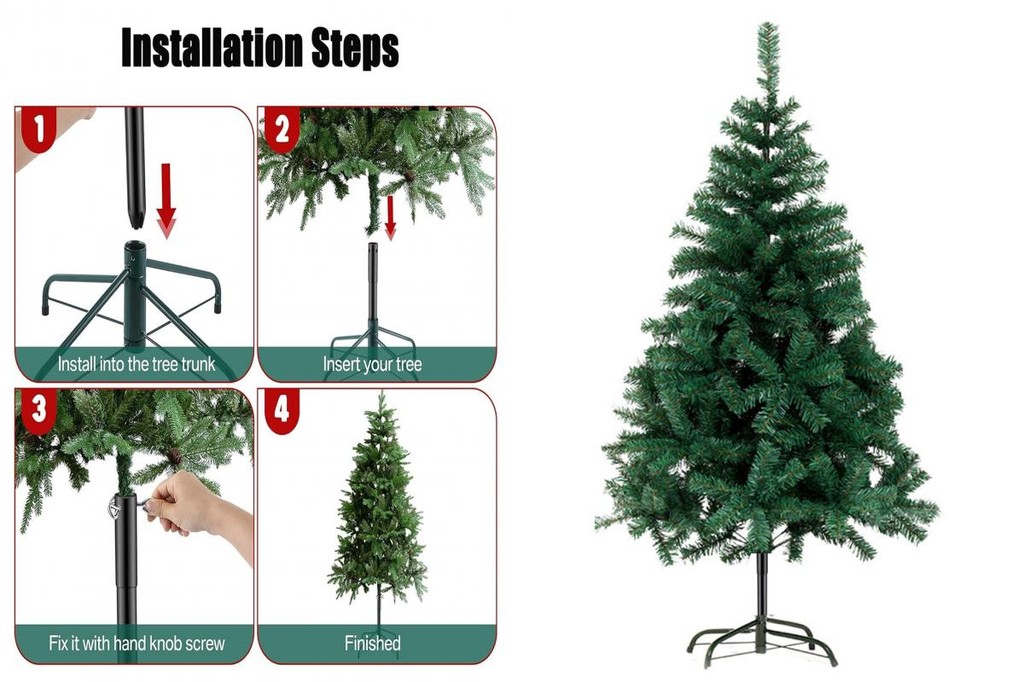 Installation Steps

1

Install into the tree trunk

2

Insert your tree

3

Fix it with hand knob screw

4

Finished