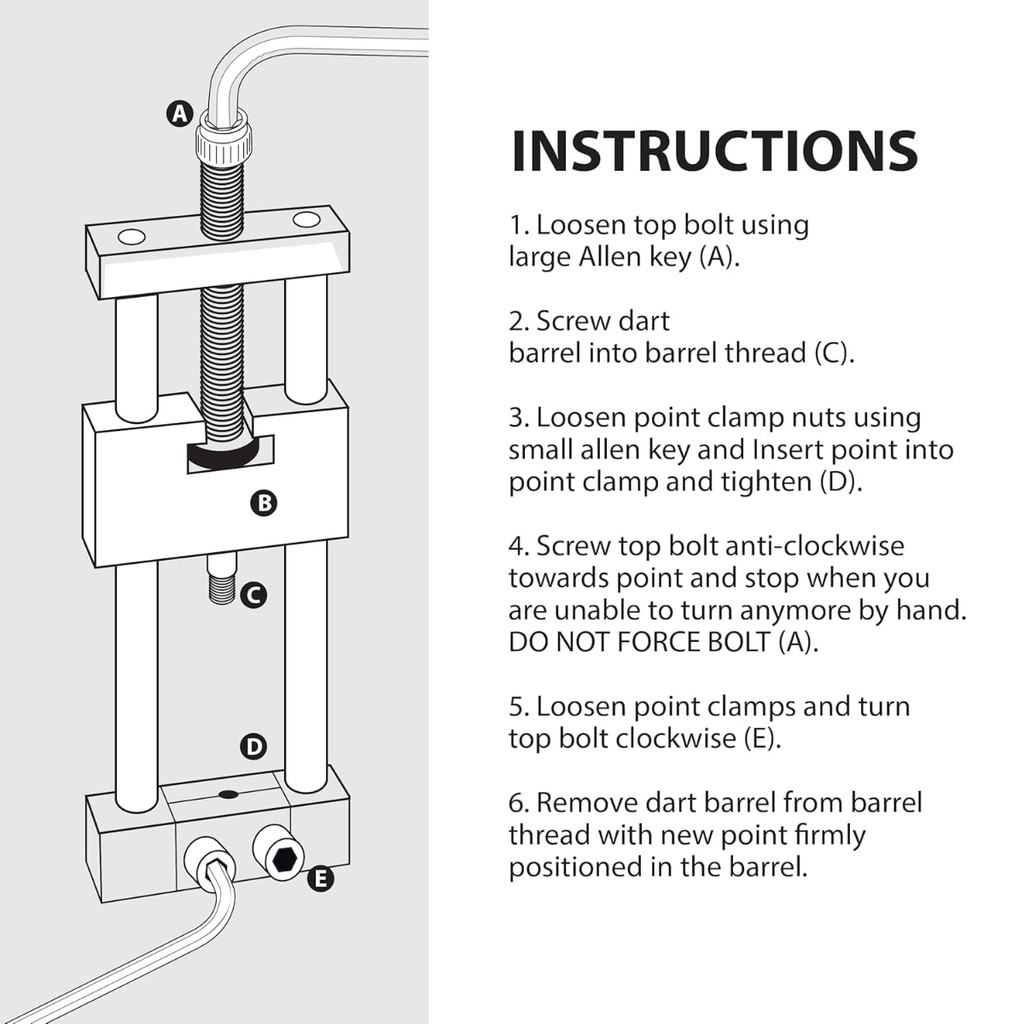 A

B

C

D

E

INSTRUCTIONS

1. Loosen top bolt using large Allen key (A).

2. Screw dart barrel into barrel thread (C).

3. Loosen point clamp nuts using small allen key and Insert point into point clamp and tighten (D).

4. Screw top bolt anti-clockwise towards point and stop when you are unable to turn anymore by hand. DO NOT FORCE BOLT (A).

5. Loosen point clamps and turn top bolt clockwise (E).

6. Remove dart barrel from barrel thread with new point firmly positioned in the barrel.