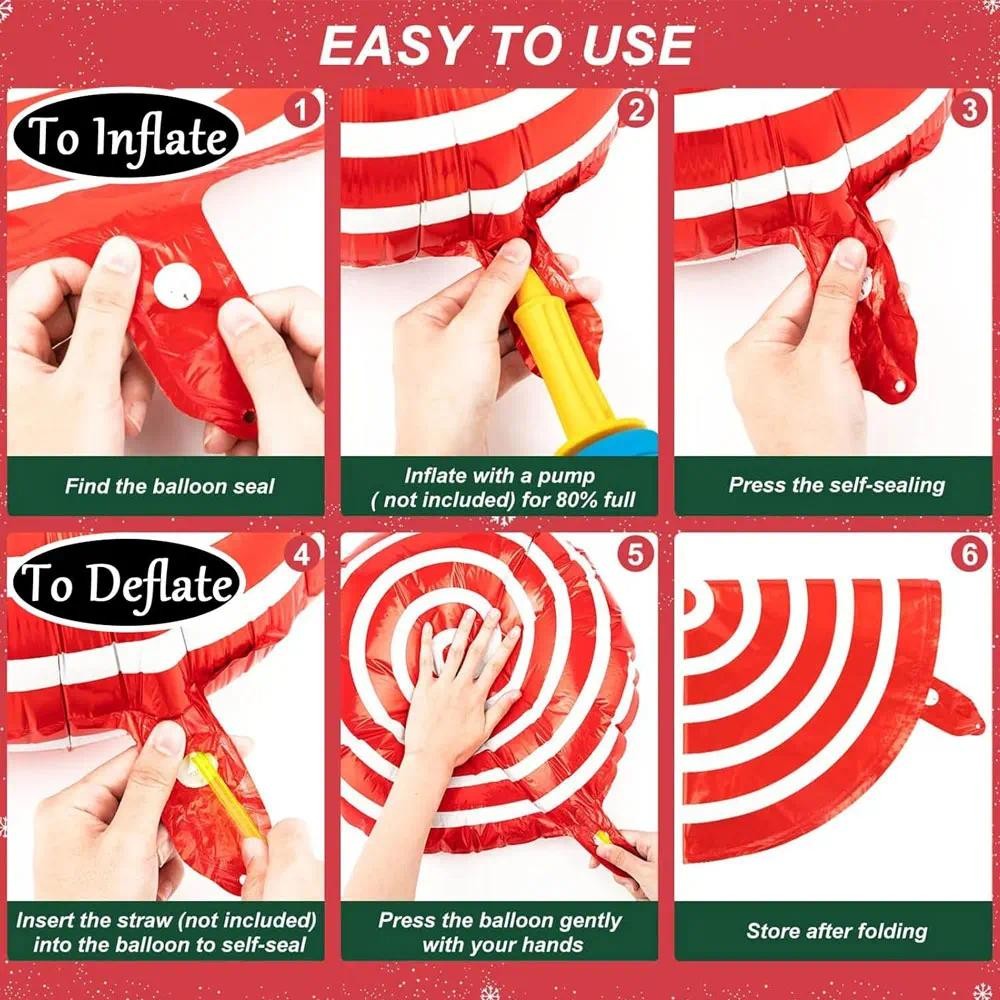 EASY TO USE

To Inflate

1

Find the balloon seal

2

Inflate with a pump ( not included) for 80% full

3

Press the self-sealing

To Deflate

4

Insert the straw (not included) into the balloon to self-seal

5

Press the balloon gently with your hands

6

Store after folding