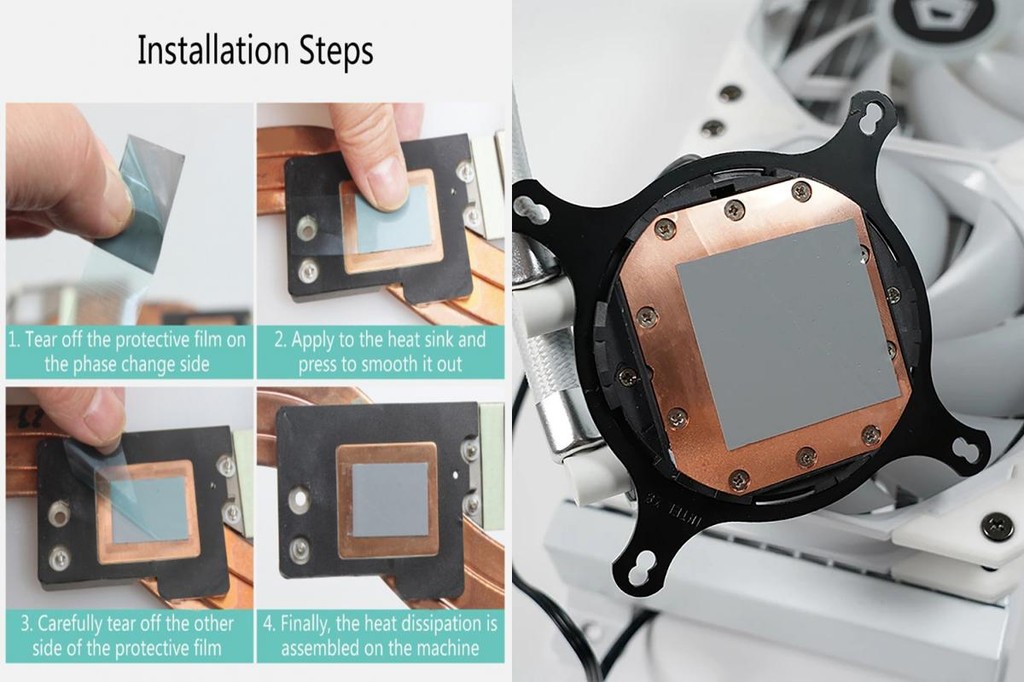 Installation Steps

1. Tear off the protective film on the phase change side

2. Apply to the heat sink and press to smooth it out

3. Carefully tear off the other side of the protective film

4. Finally, the heat dissipation is assembled on the machine