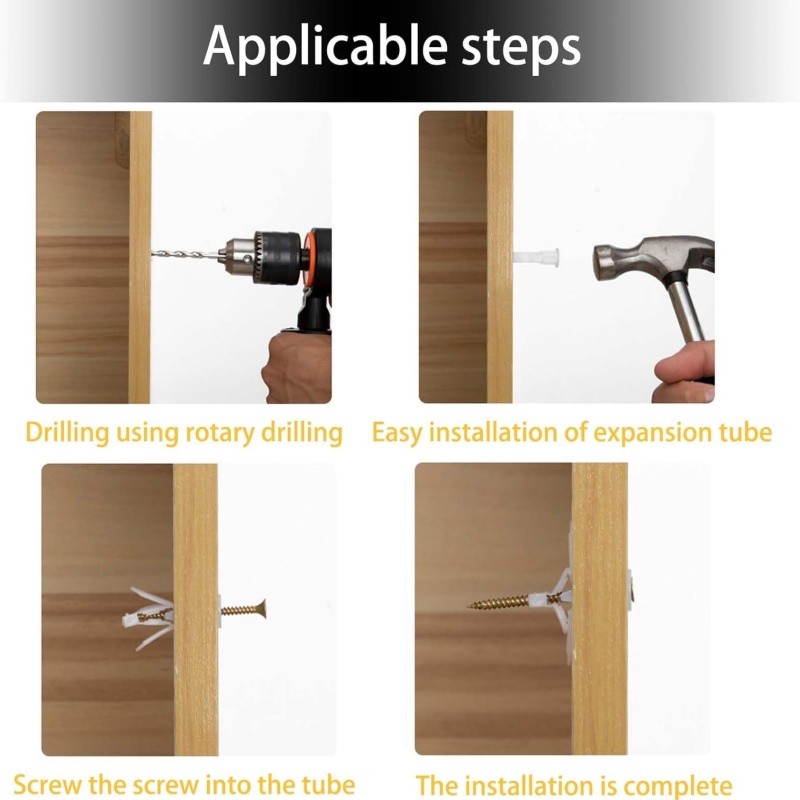 Applicable steps

Drilling using rotary drilling

Easy installation of expansion tube

Screw the screw into the tube

The installation is complete