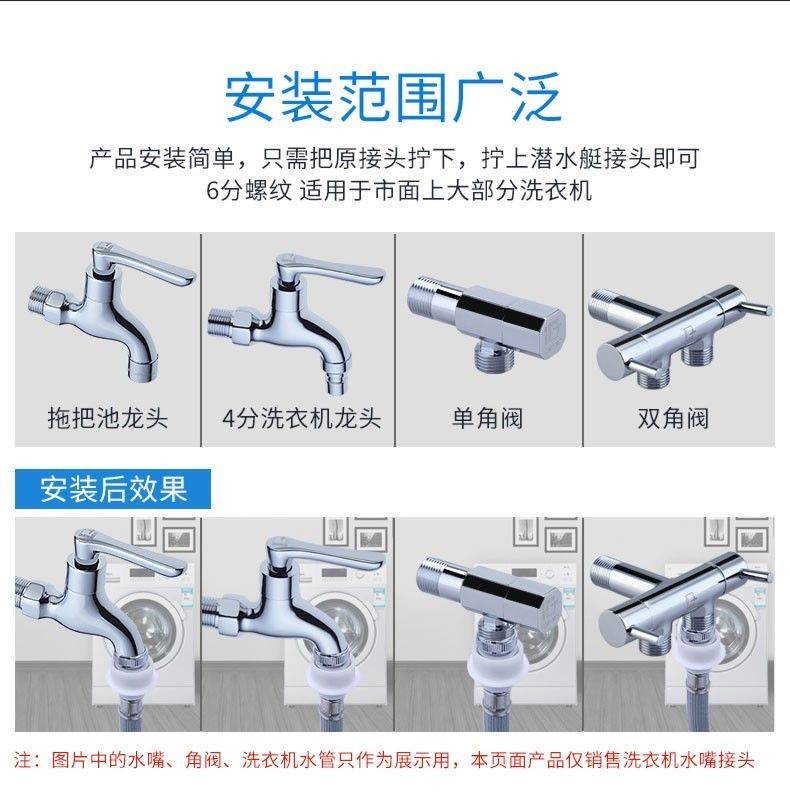 安装范围广泛

产品安装简单，只需把原接头拧下，拧上潜水艇接头即可
6分螺纹 适用于市面上大部分洗衣机

拖把池龙头

4分洗衣机龙头

单角阀

双角阀

安装后效果

注：图片中的水嘴、角阀、洗衣机水管只作为展示用，本页面产品仅销售洗衣机水嘴接头