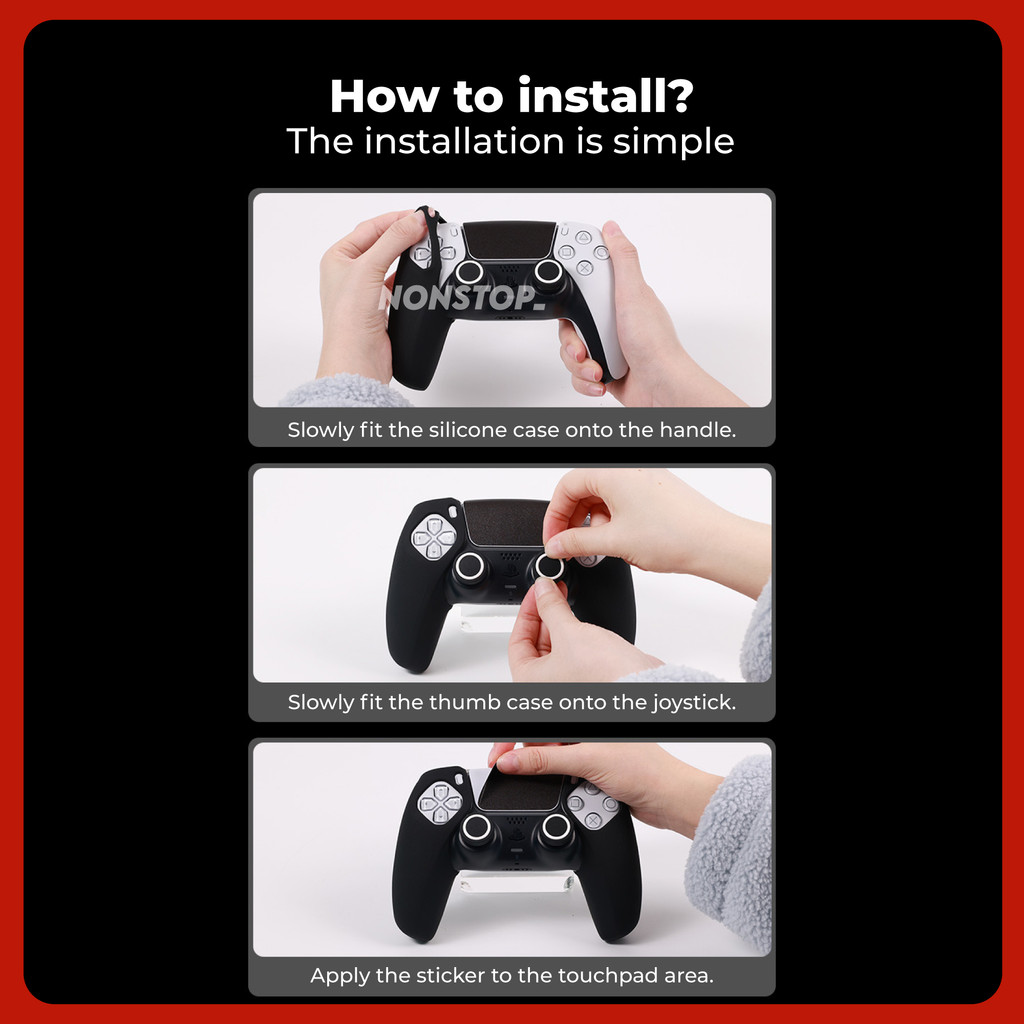 How to install?
The installation is simple

NONSTOP.

Slowly fit the silicone case onto the handle.

Slowly fit the thumb case onto the joystick.

Apply the sticker to the touchpad area.