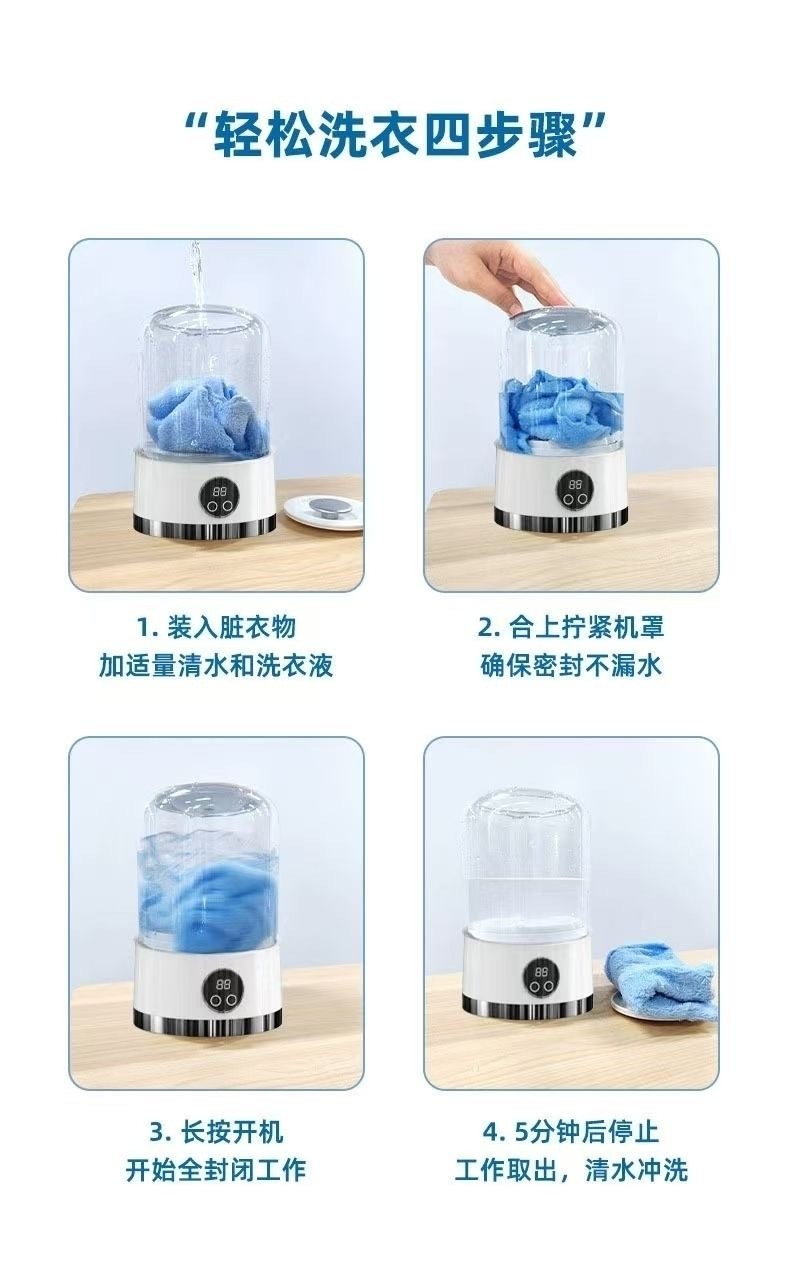 “轻松洗衣四步骤”

88

1. 装入脏衣物
加适量清水和洗衣液

88

2. 合上拧紧机罩
确保密封不漏水

88

3. 长按开机
开始全封闭工作

88

4. 5分钟后停止
工作取出，清水冲洗