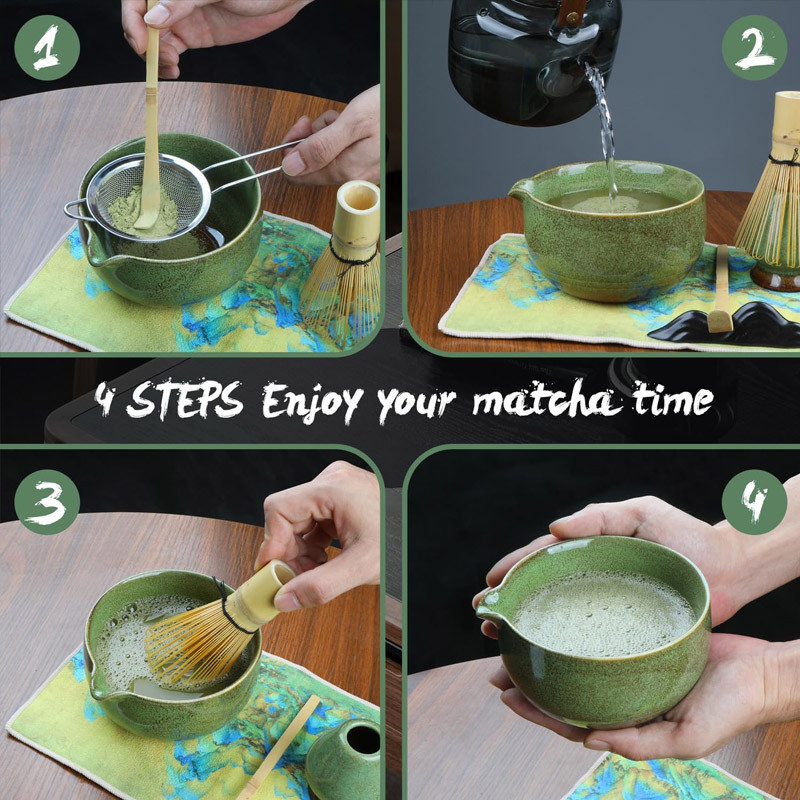 1

2

4 STEPS Enjoy your matcha time

3

4