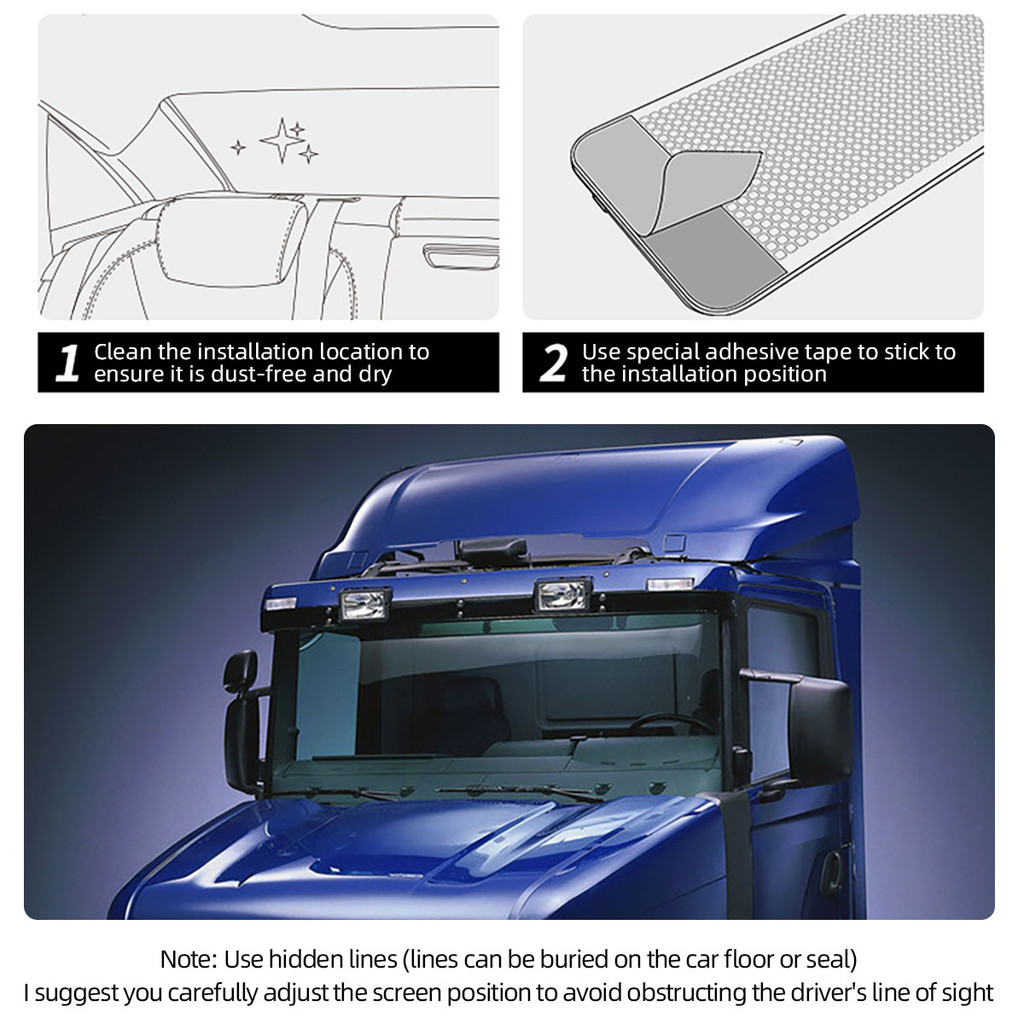 1 Clean the installation location to ensure it is dust-free and dry

2 Use special adhesive tape to stick to the installation position

Note: Use hidden lines (lines can be buried on the car floor or seal)
I suggest you carefully adjust the screen position to avoid obstructing the driver's line of sight