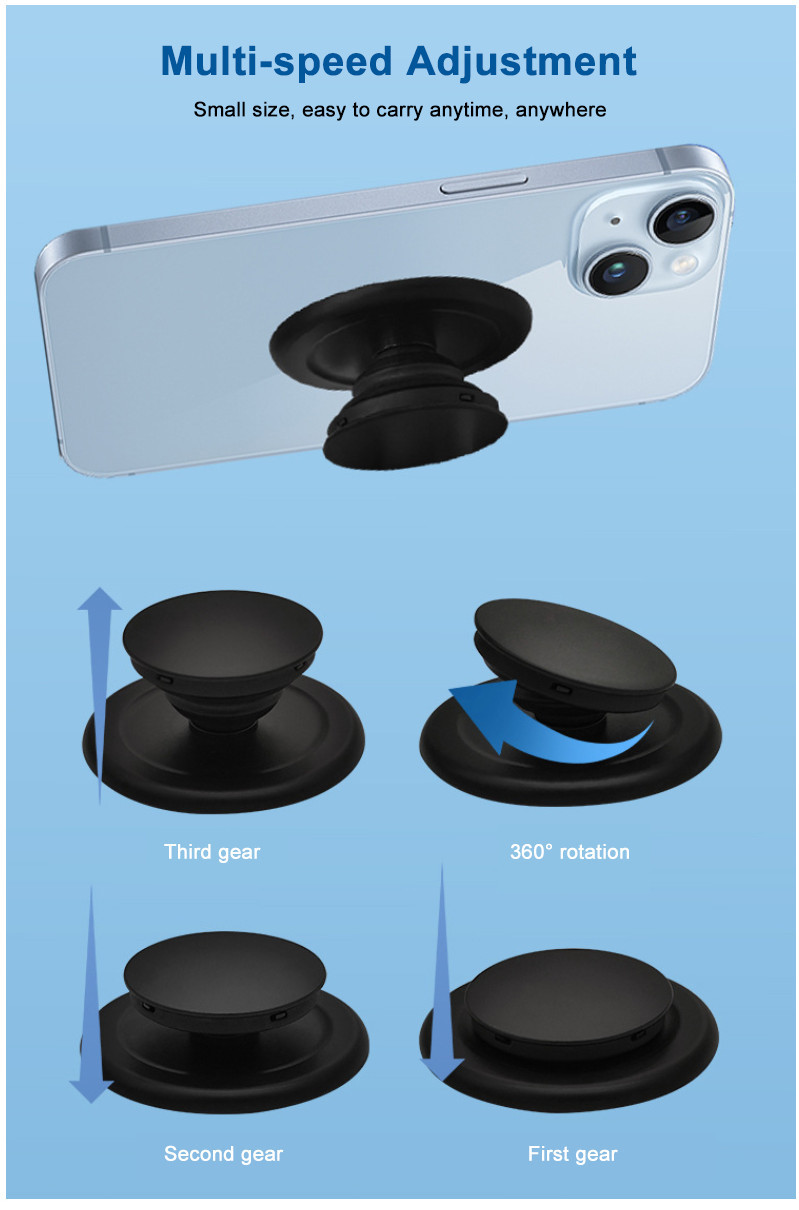 Multi-speed Adjustment

Small size, easy to carry anytime, anywhere

Third gear

360° rotation

Second gear

First gear