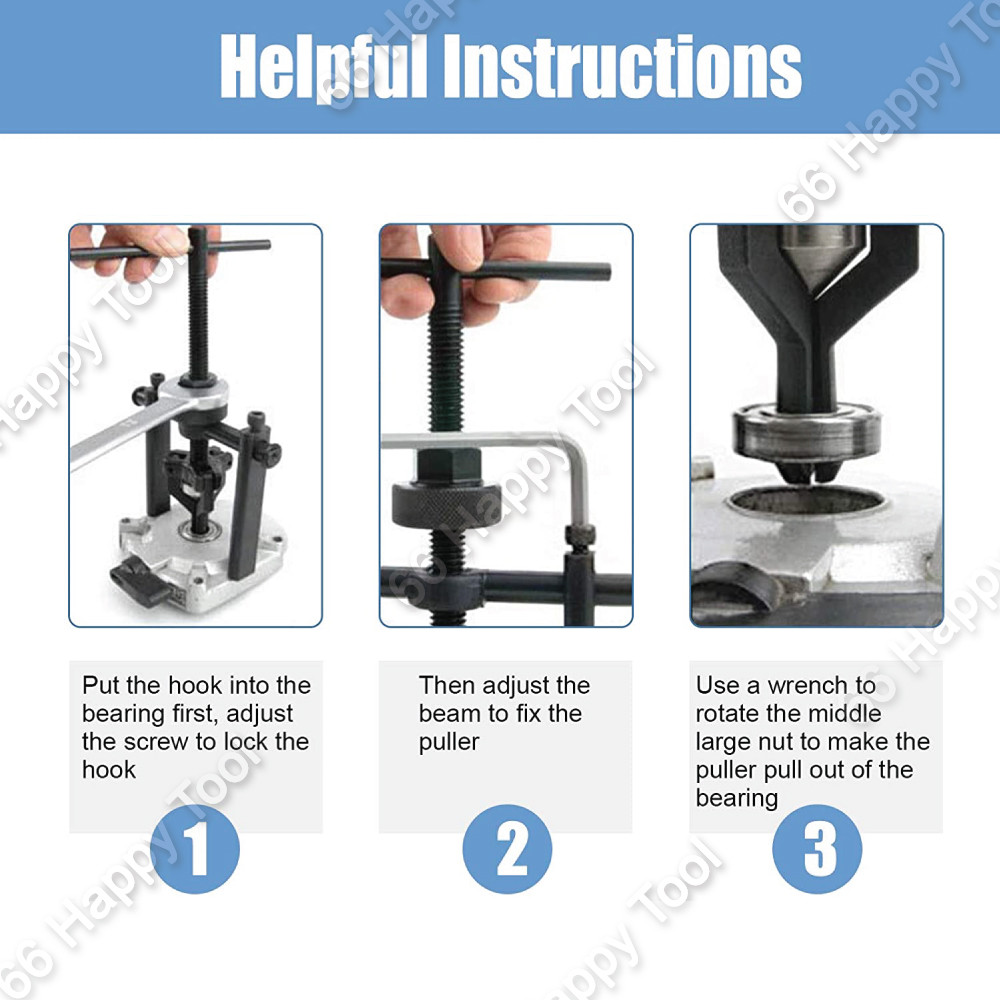 Helpful Instructions

Put the hook into the bearing first, adjust the screw to lock the hook

1

Then adjust the beam to fix the puller

2

Use a wrench to rotate the middle large nut to make the puller pull out of the bearing

3

66 Happy Tool