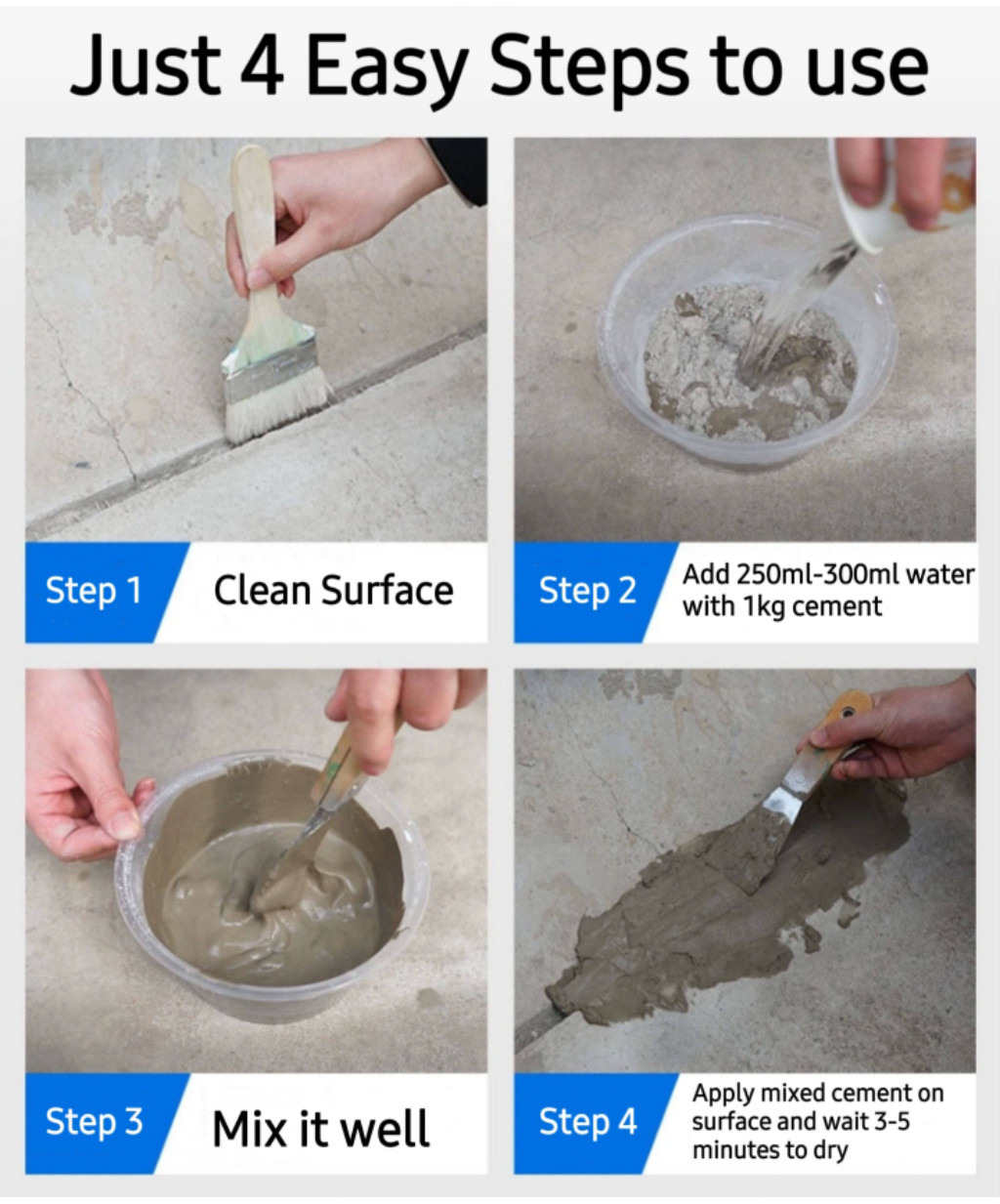 Just 4 Easy Steps to use

Step 1 Clean Surface

Step 2 Add 250ml-300ml water with 1kg cement

Step 3 Mix it well

Step 4 Apply mixed cement on surface and wait 3-5 minutes to dry