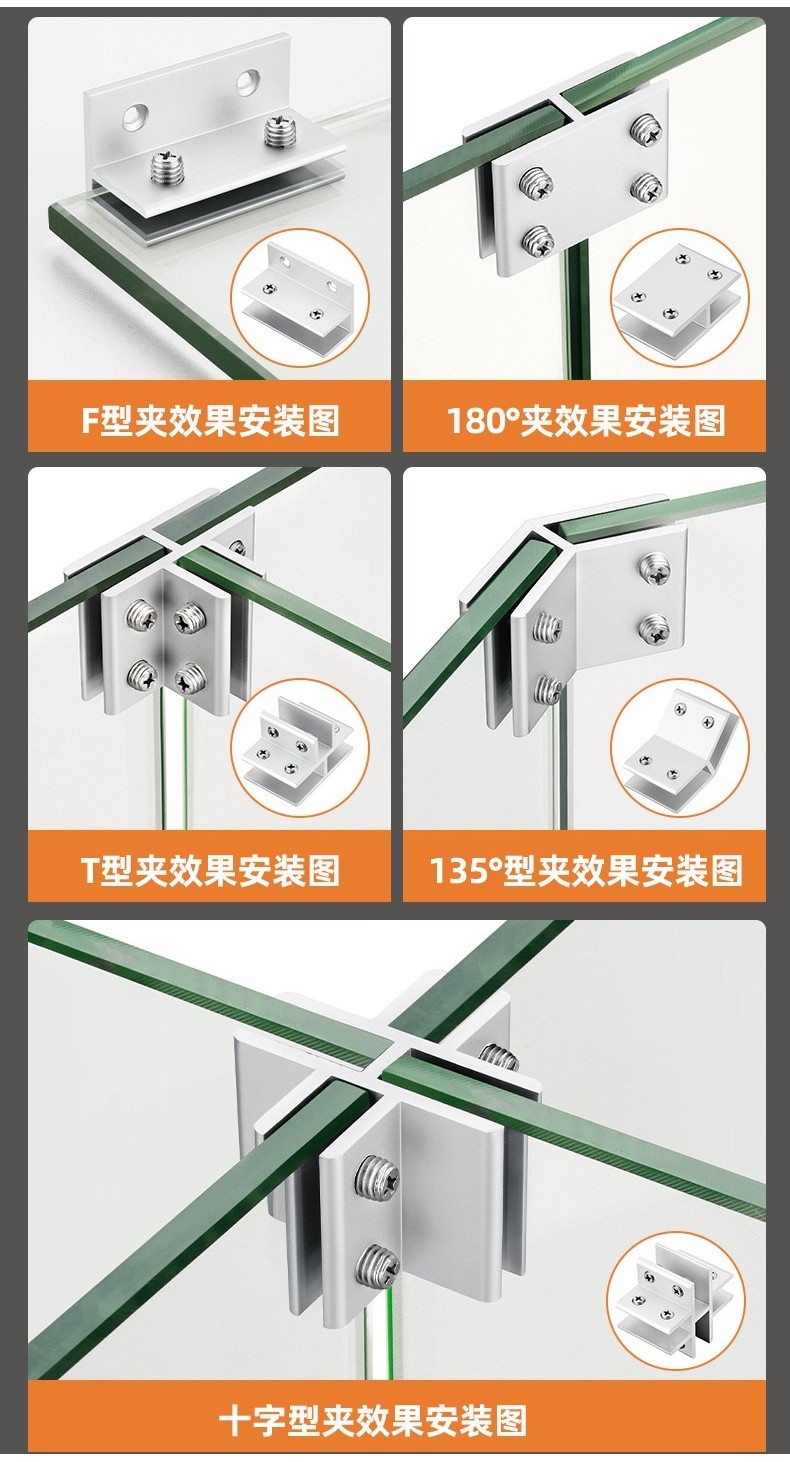 F型夹效果安装图

180°夹效果安装图

T型夹效果安装图

135°型夹效果安装图

十字型夹效果安装图