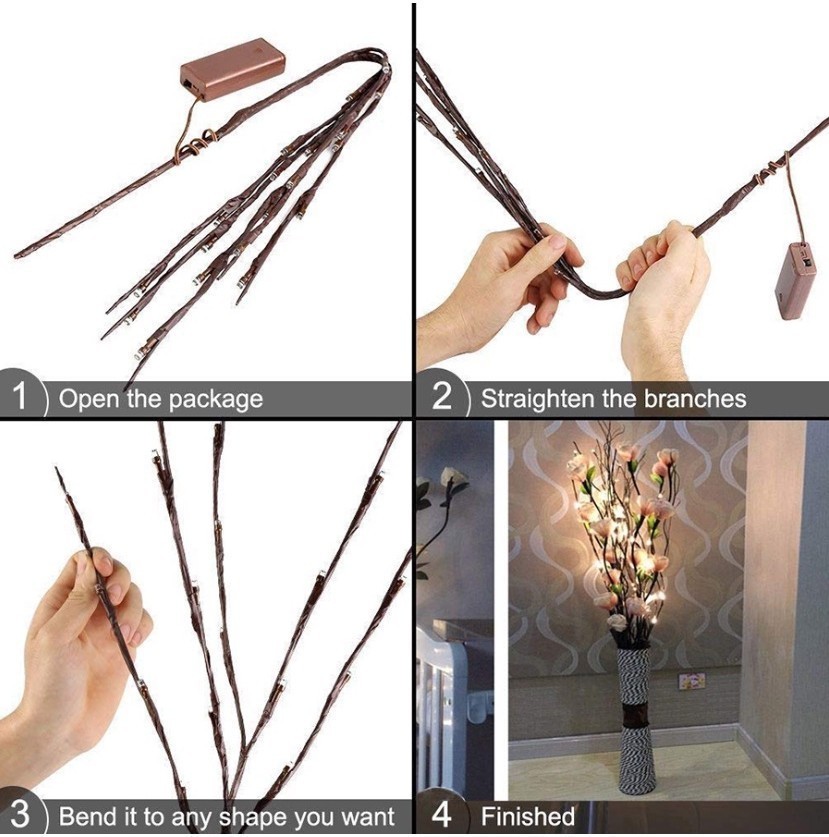 1 Open the package

2 Straighten the branches

3 Bend it to any shape you want

4 Finished