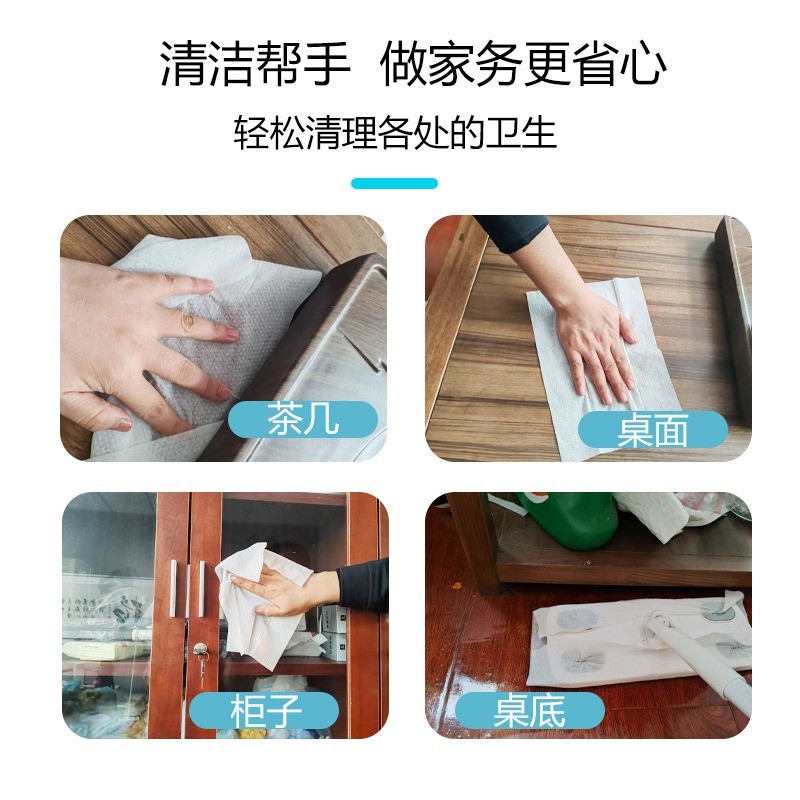 清洁帮手 做家务更省心

轻松清理各处的卫生

茶几

桌面

柜子

桌底