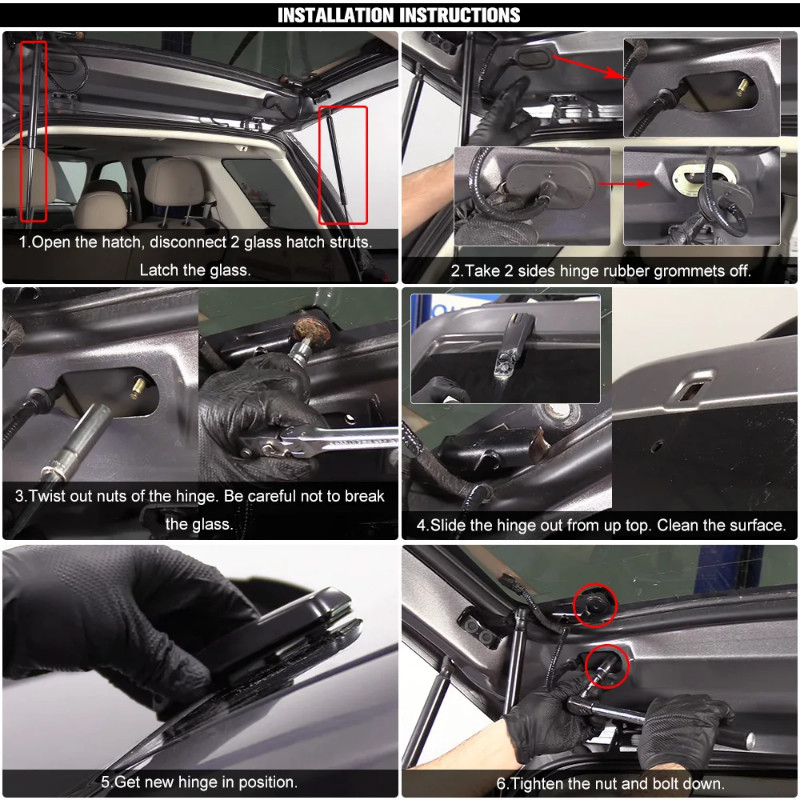 INSTALLATION INSTRUCTIONS

1.Open the hatch, disconnect 2 glass hatch struts. Latch the glass.

2.Take 2 sides hinge rubber grommets off.

3.Twist out nuts of the hinge. Be careful not to break the glass.

4.Slide the hinge out from up top. Clean the surface.

5.Get new hinge in position.

6.Tighten the nut and bolt down.