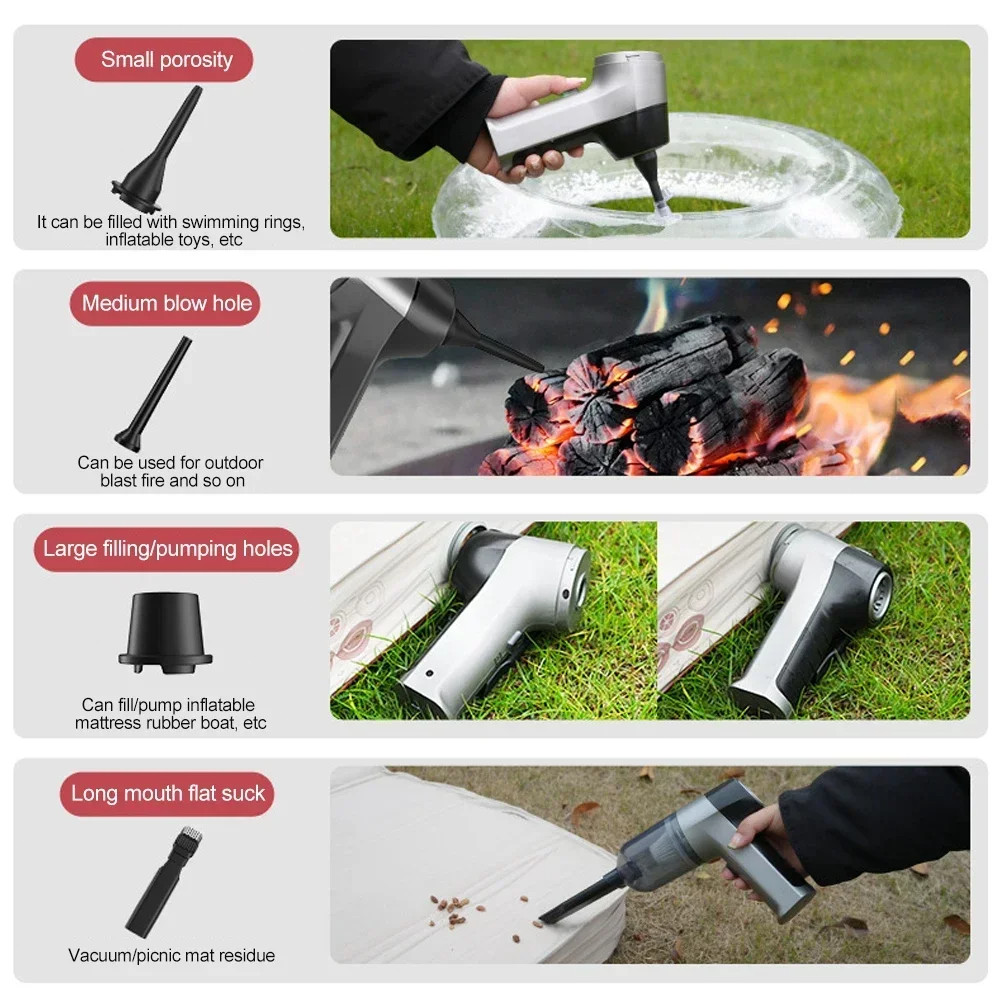 Small porosity

It can be filled with swimming rings, inflatable toys, etc

Medium blow hole

Can be used for outdoor blast fire and so on

Large filling/pumping holes

Can fill/pump inflatable mattress rubber boat, etc

Long mouth flat suck

Vacuum/picnic mat residue