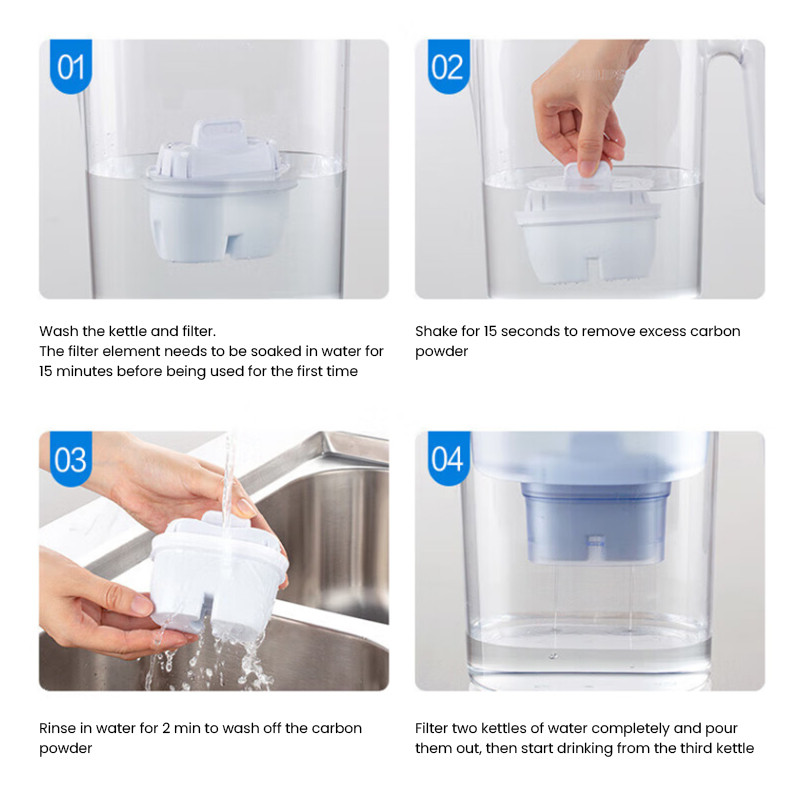 01

Wash the kettle and filter.
The filter element needs to be soaked in water for 15 minutes before being used for the first time

02

Shake for 15 seconds to remove excess carbon powder

03

Rinse in water for 2 min to wash off the carbon powder

04

Filter two kettles of water completely and pour them out, then start drinking from the third kettle