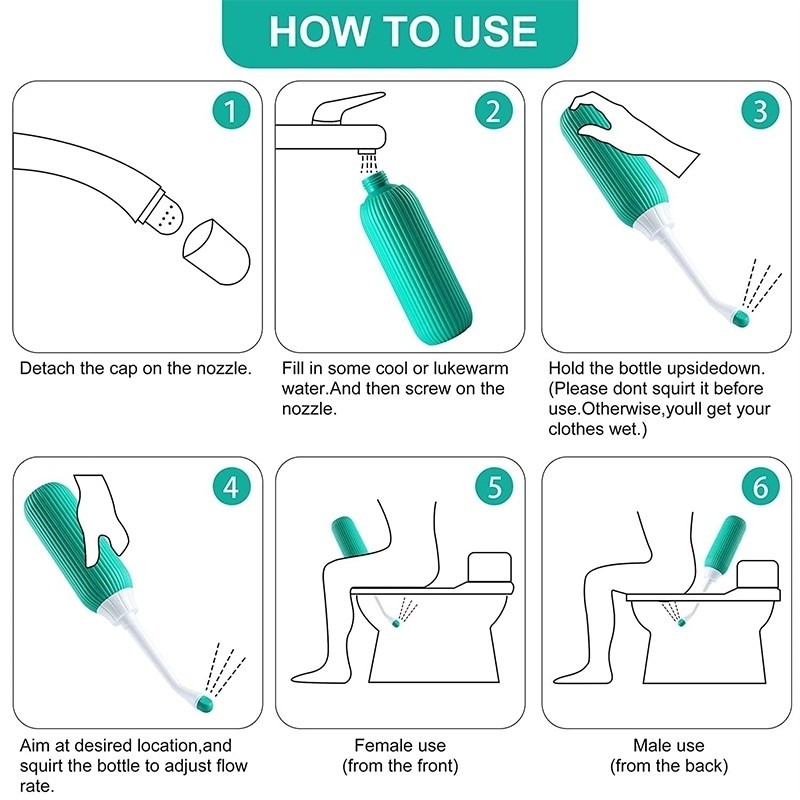 HOW TO USE

1

Detach the cap on the nozzle.

2

Fill in some cool or lukewarm water.And then screw on the nozzle.

3

Hold the bottle upsidedown. (Please dont squirt it before use.Otherwise,youll get your clothes wet.)

4

Aim at desired location,and squirt the bottle to adjust flow rate.

5

Female use (from the front)

6

Male use (from the back)