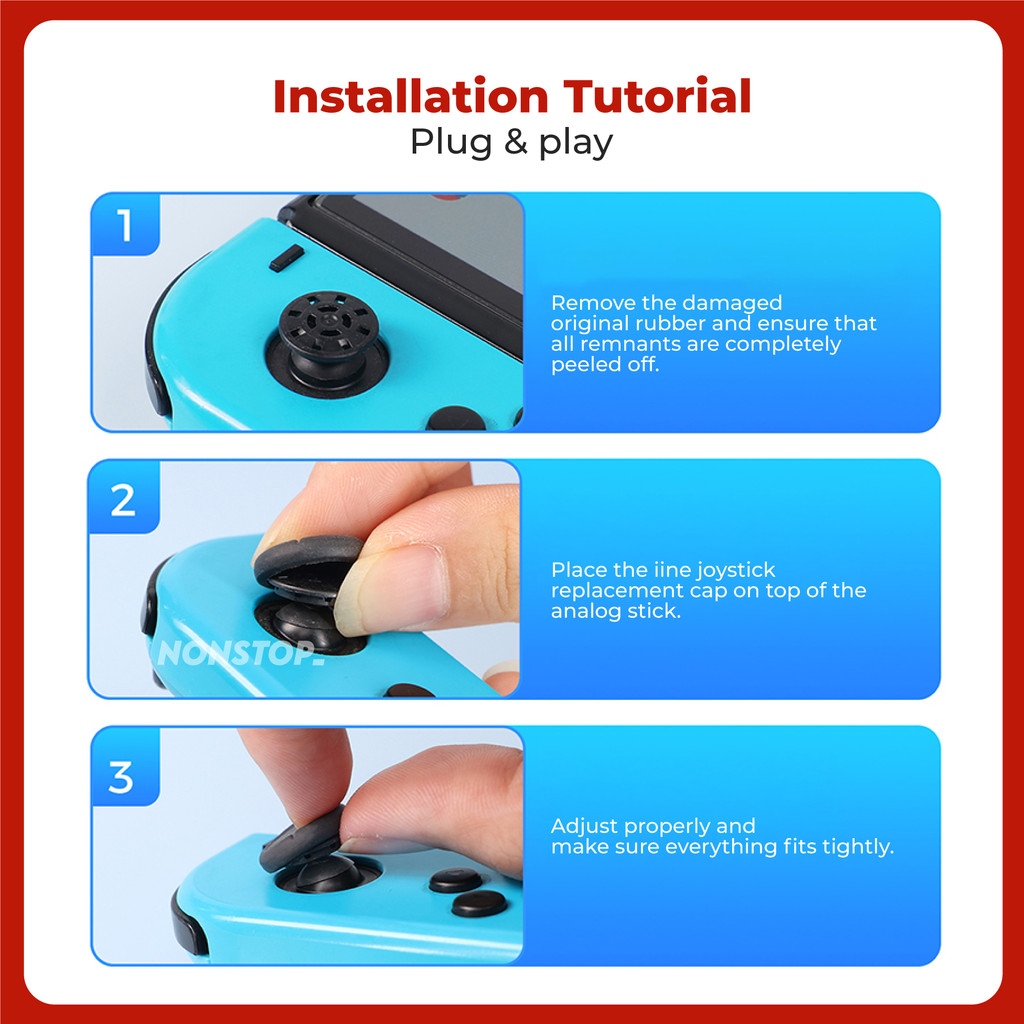 Installation Tutorial
Plug & play

1

Remove the damaged original rubber and ensure that all remnants are completely peeled off.

2

NONSTOP

Place the iine joystick replacement cap on top of the analog stick.

3

Adjust properly and make sure everything fits tightly.