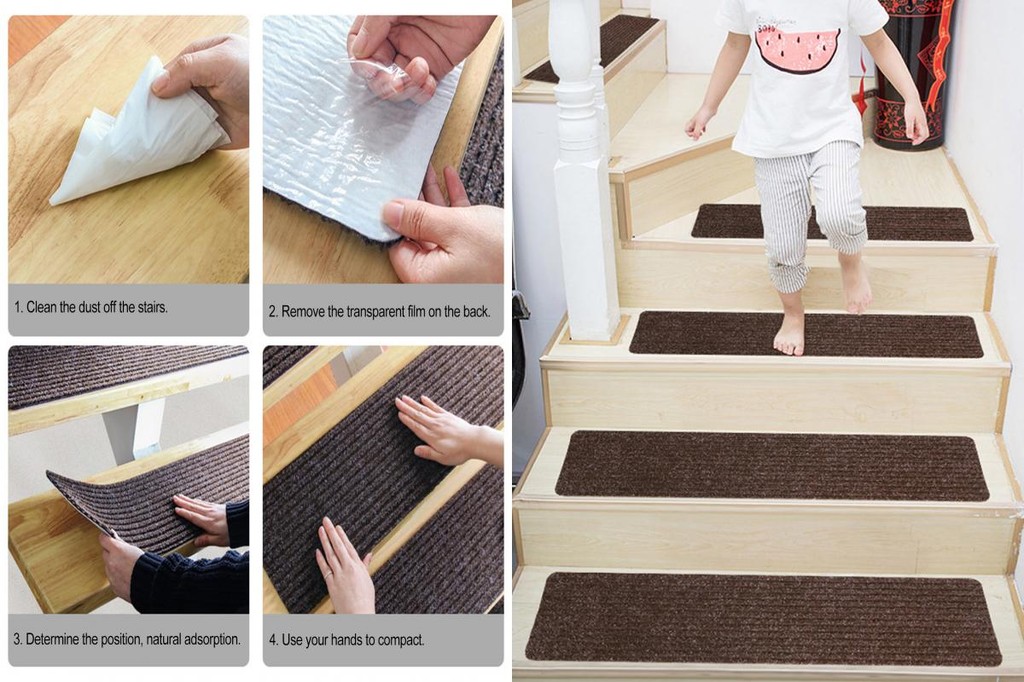 1. Clean the dust off the stairs.

2. Remove the transparent film on the back.

3. Determine the position, natural adsorption.

4. Use your hands to compact.