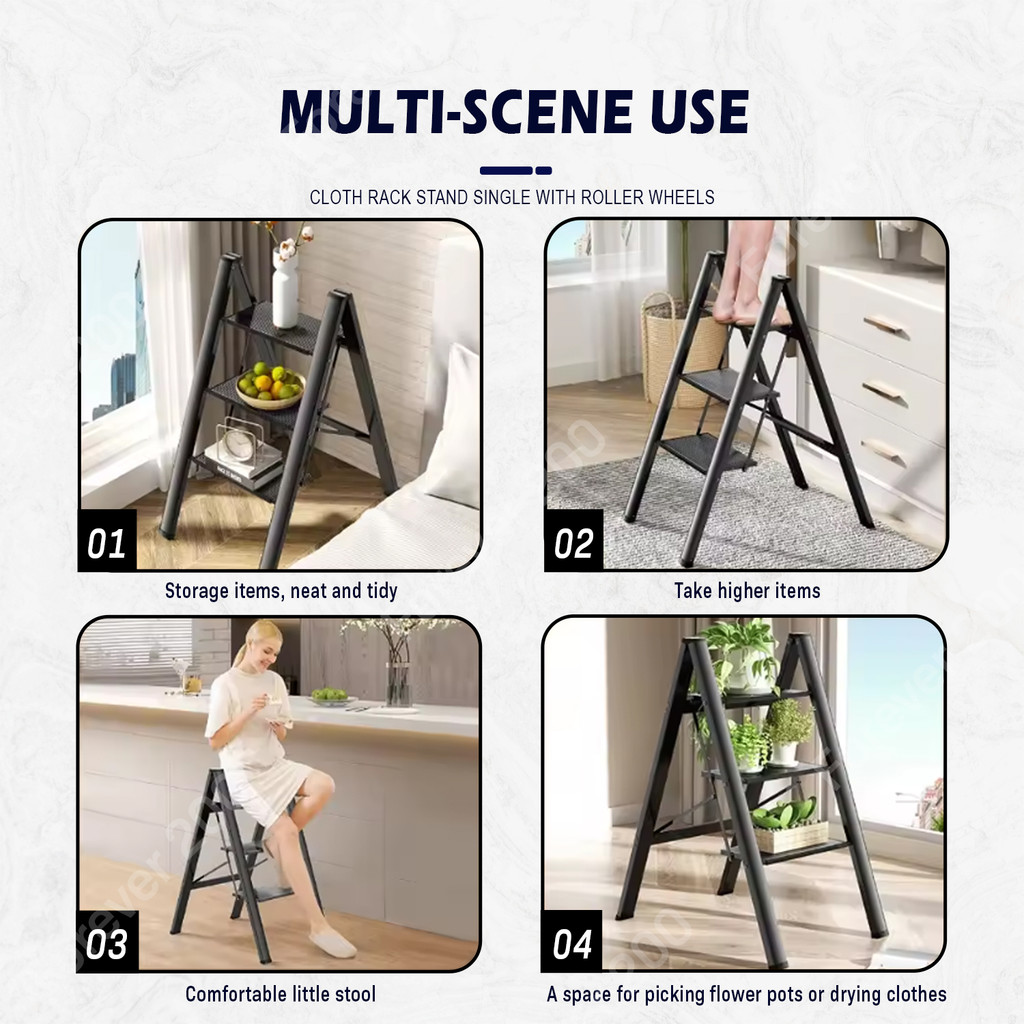 MULTI-SCENE USE

CLOTH RACK STAND SINGLE WITH ROLLER WHEELS

01

Storage items, neat and tidy

02

Take higher items

03

Comfortable little stool

04

A space for picking flower pots or drying clothes