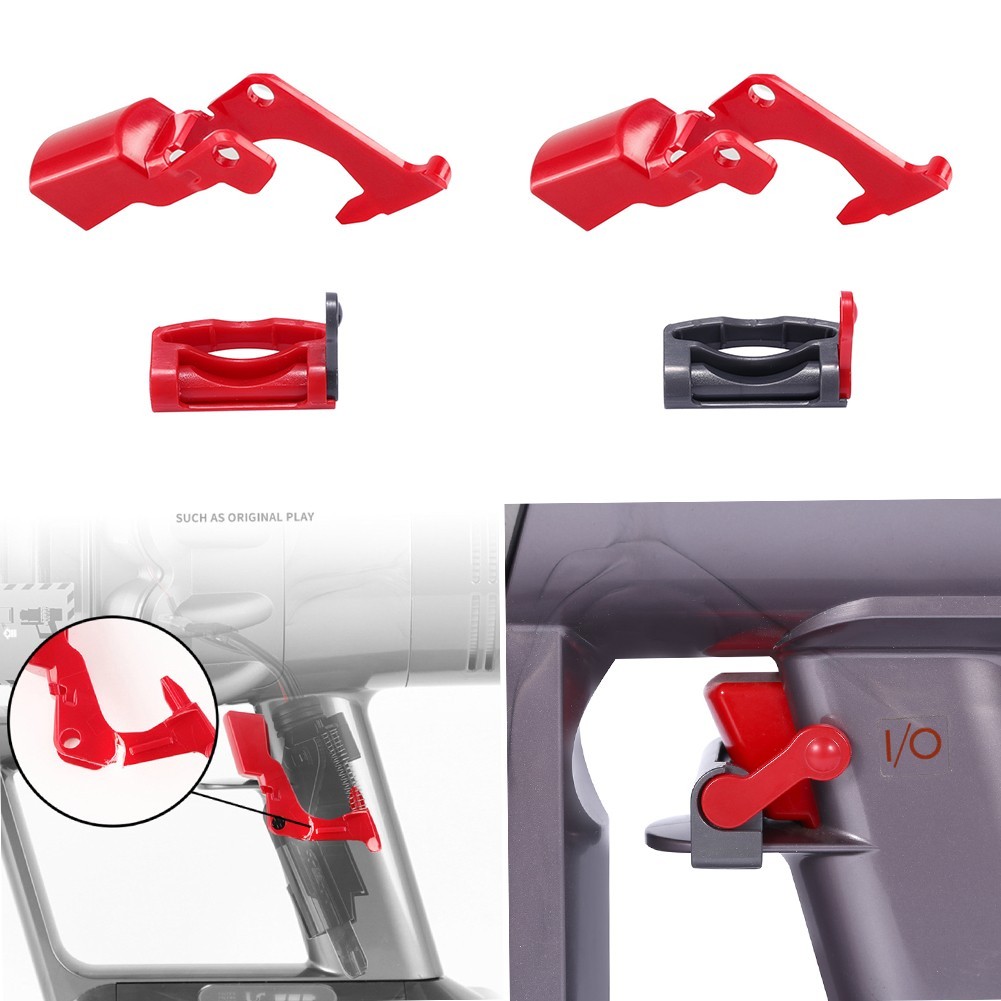 SUCH AS ORIGINAL PLAY

I/O