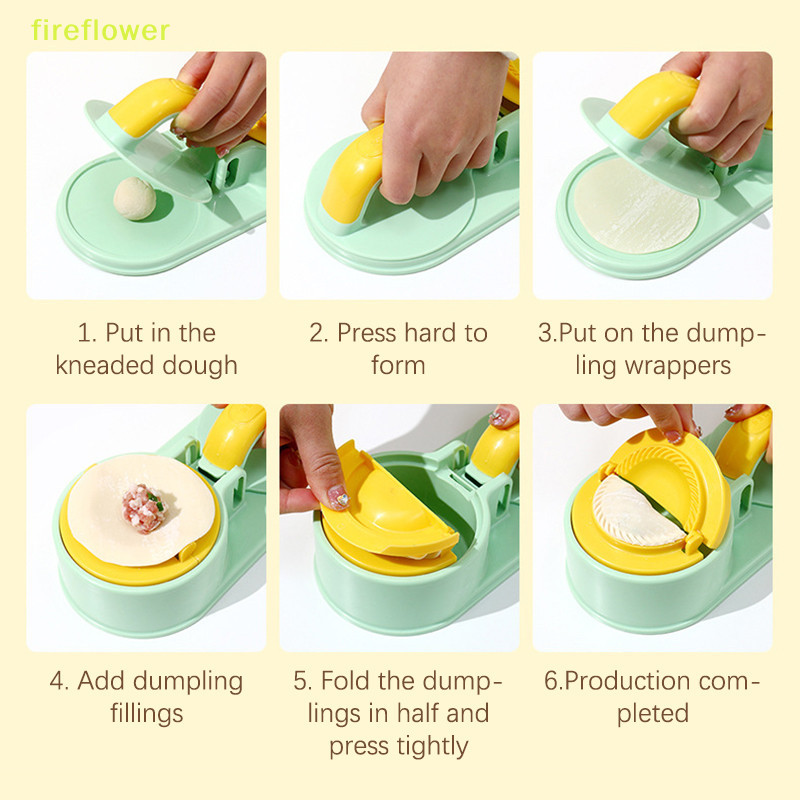 fireflower

1. Put in the kneaded dough

2. Press hard to form

3.Put on the dumpling wrappers

4. Add dumpling fillings

5. Fold the dumplings in half and press tightly

6.Production completed