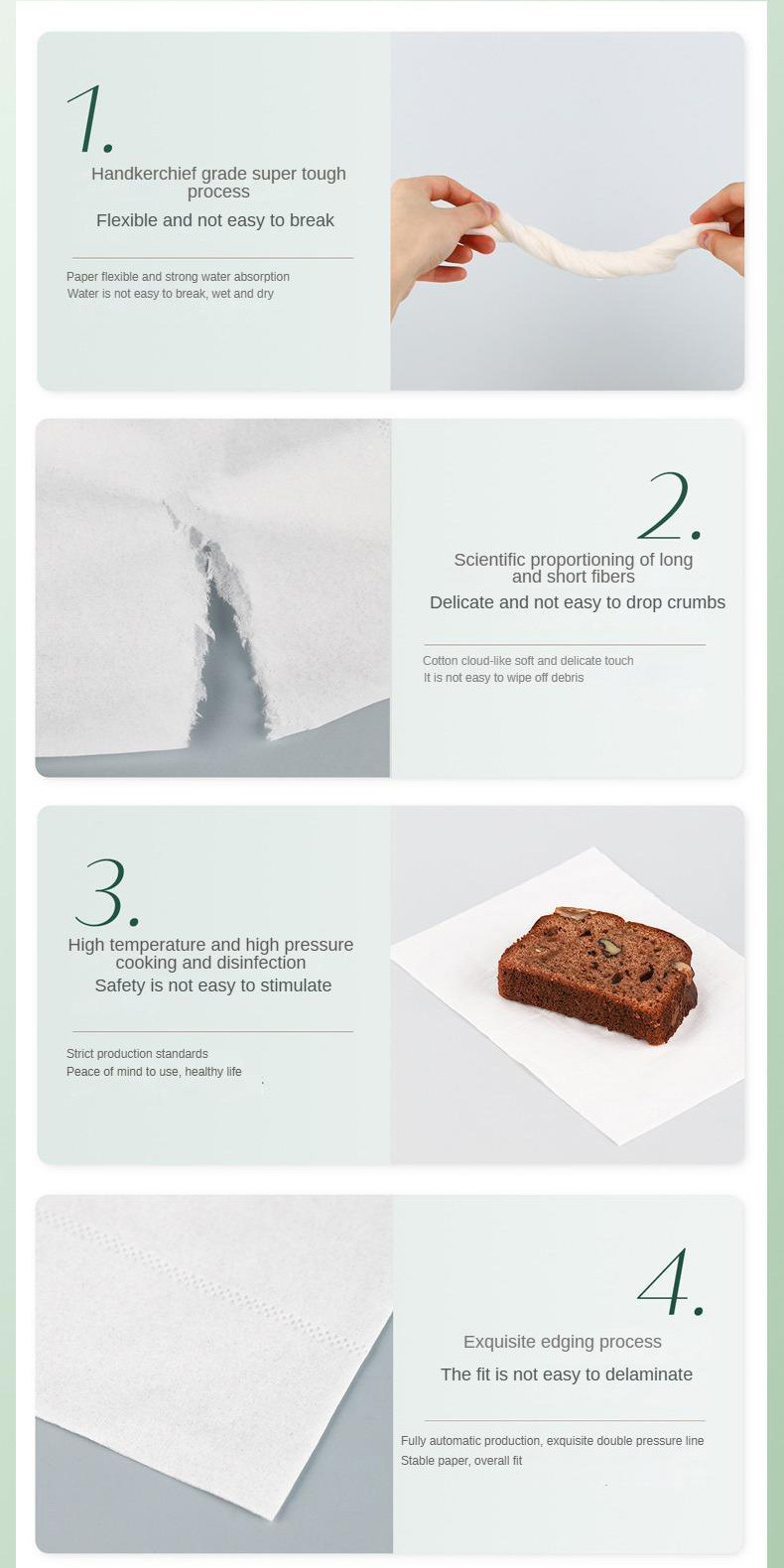 1.

Handkerchief grade super tough process

Flexible and not easy to break

Paper flexible and strong water absorption
Water is not easy to break, wet and dry

2.

Scientific proportioning of long and short fibers

Delicate and not easy to drop crumbs

Cotton cloud-like soft and delicate touch
It is not easy to wipe off debris

3.

High temperature and high pressure cooking and disinfection

Safety is not easy to stimulate

Strict production standards
Peace of mind to use, healthy life

4.

Exquisite edging process

The fit is not easy to delaminate

Fully automatic production, exquisite double pressure line
Stable paper, overall fit