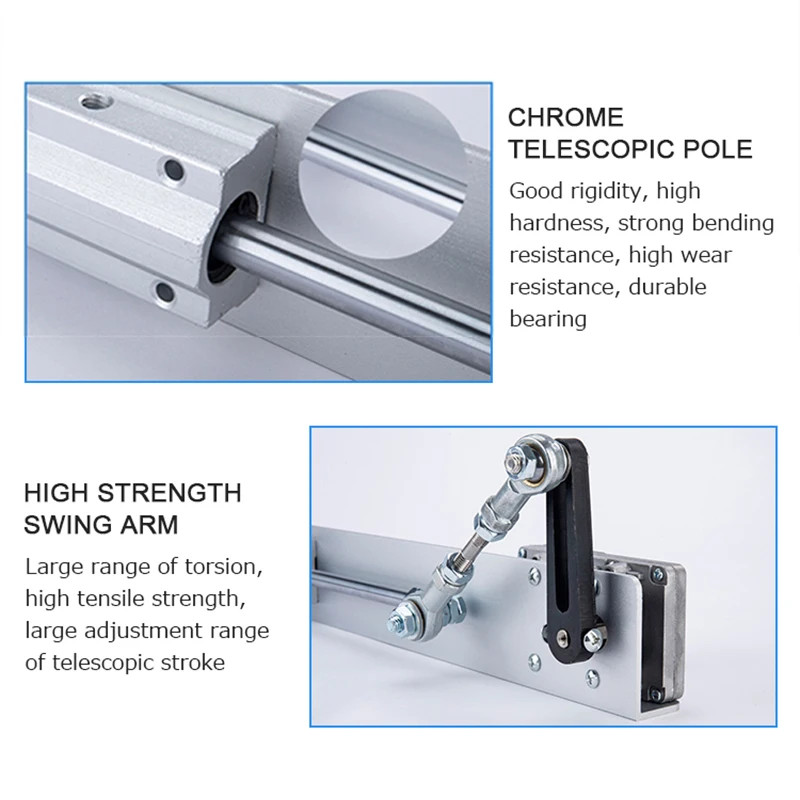 CHROME TELESCOPIC POLE

Good rigidity, high hardness, strong bending resistance, high wear resistance, durable bearing

HIGH STRENGTH SWING ARM

Large range of torsion, high tensile strength, large adjustment range of telescopic stroke