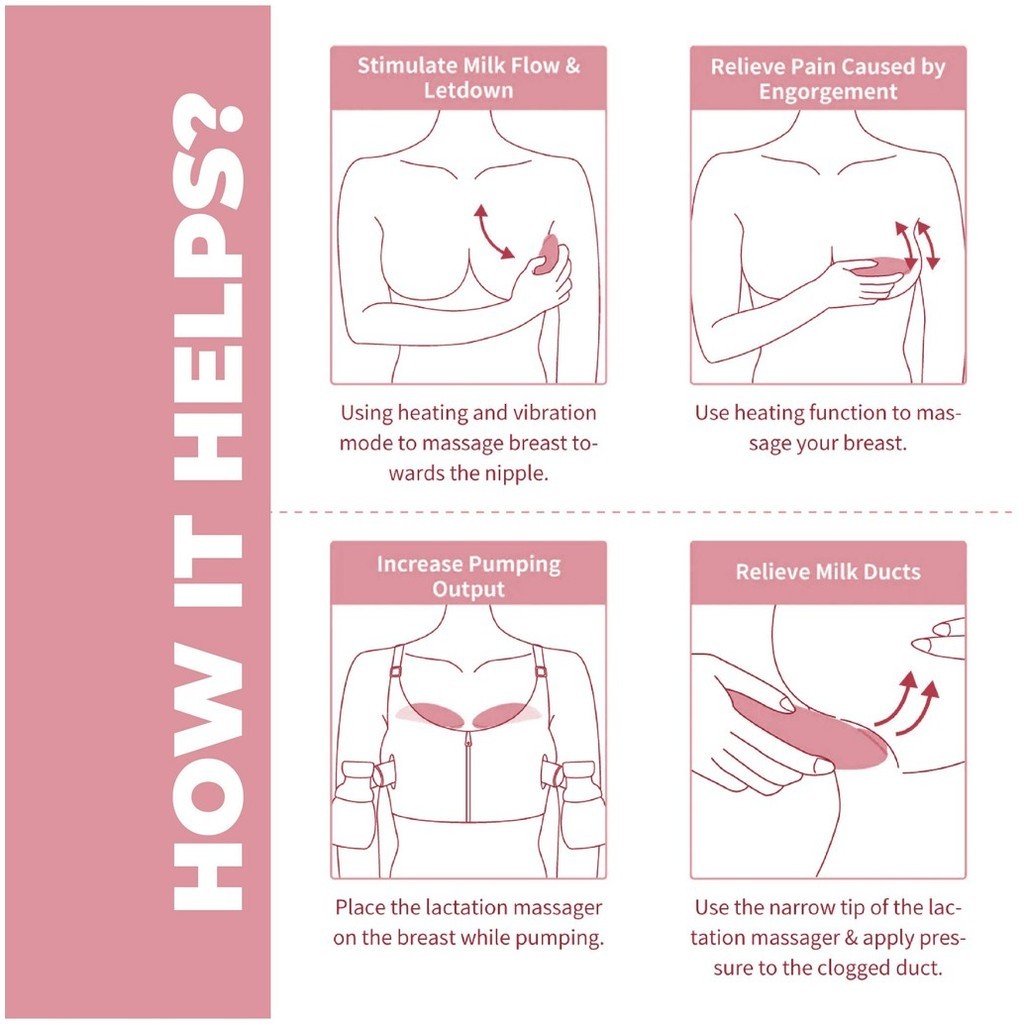 HOW IT HELPS?

Stimulate Milk Flow & Letdown

Using heating and vibration mode to massage breast towards the nipple.

Relieve Pain Caused by Engorgement

Use heating function to massage your breast.

Increase Pumping Output

Place the lactation massager on the breast while pumping.

Relieve Milk Ducts

Use the narrow tip of the lactation massager & apply pressure to the clogged duct.