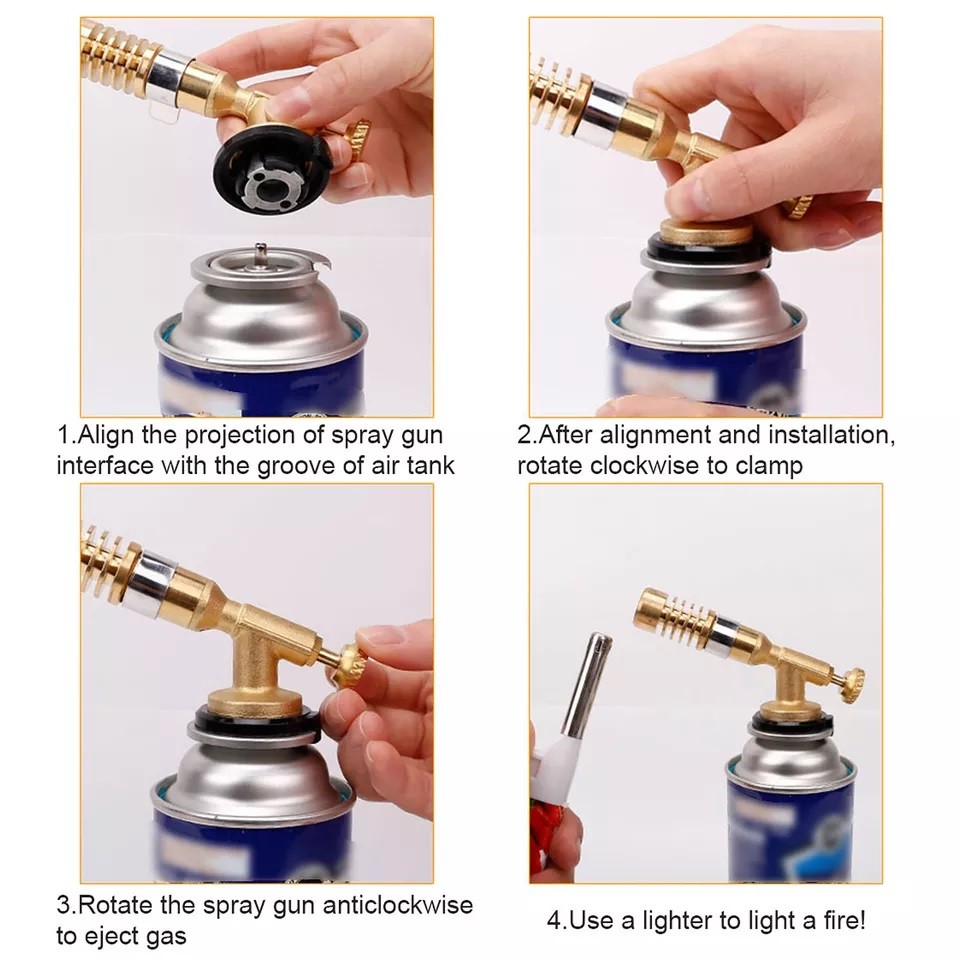 1.Align the projection of spray gun interface with the groove of air tank

2.After alignment and installation, rotate clockwise to clamp

3.Rotate the spray gun anticlockwise to eject gas

4.Use a lighter to light a fire!