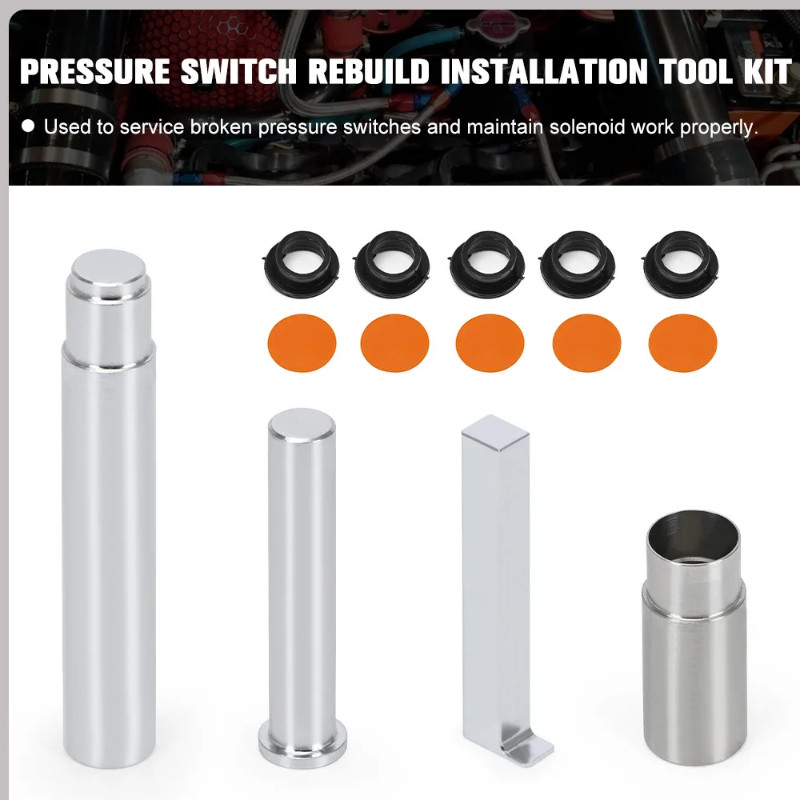 PRESSURE SWITCH REBUILD INSTALLATION TOOL KIT

● Used to service broken pressure switches and maintain solenoid work properly.