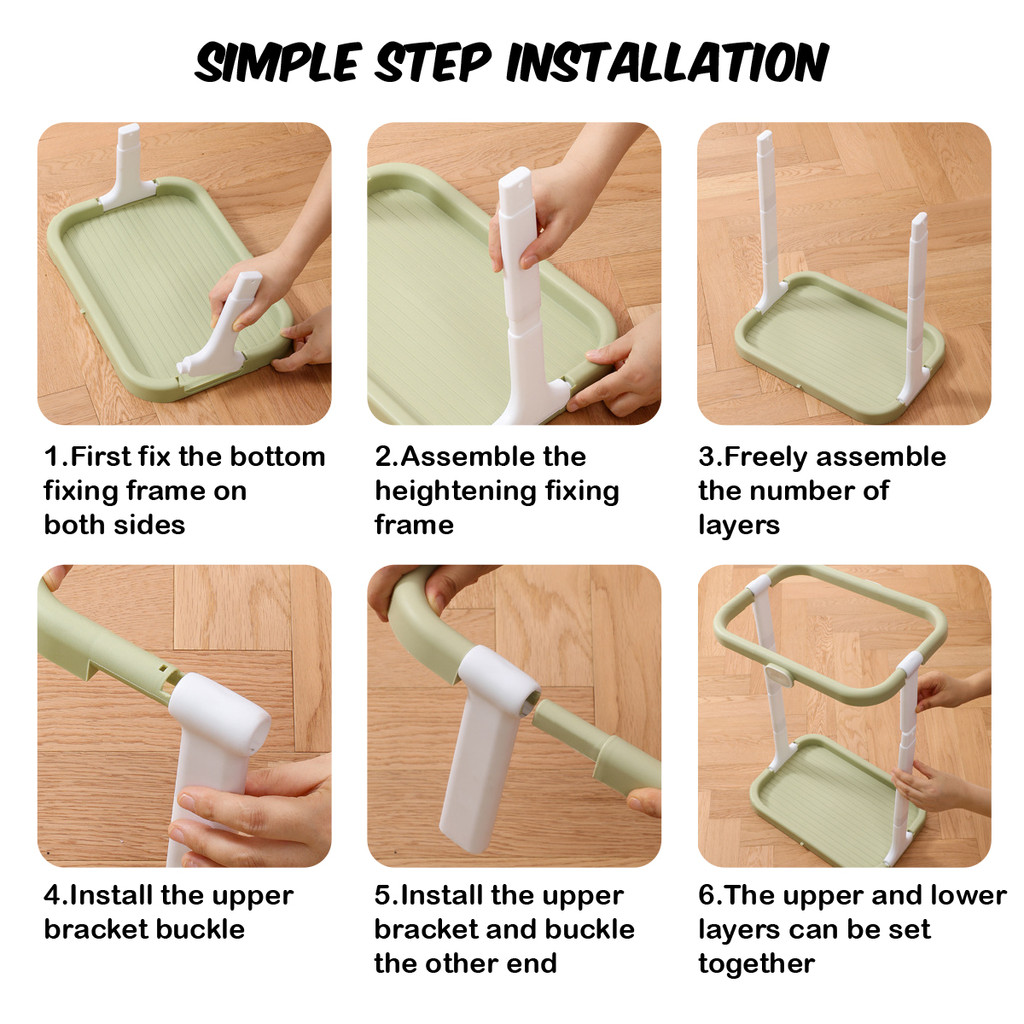 SIMPLE STEP INSTALLATION

1.First fix the bottom fixing frame on both sides

2.Assemble the heightening fixing frame

3.Freely assemble the number of layers

4.Install the upper bracket buckle

5.Install the upper bracket and buckle the other end

6.The upper and lower layers can be set together