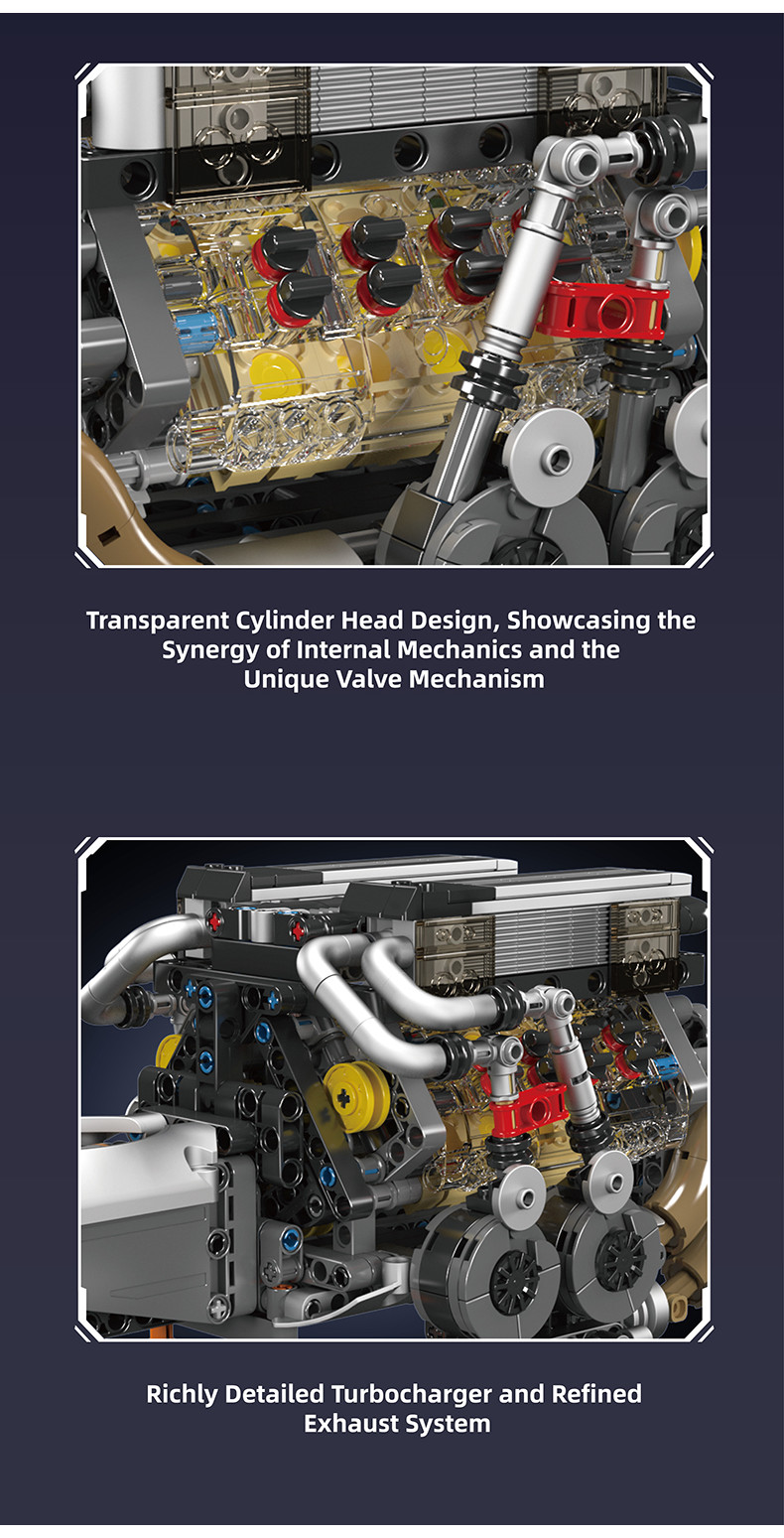 Transparent Cylinder Head Design, Showcasing the Synergy of Internal Mechanics and the Unique Valve Mechanism

Richly Detailed Turbocharger and Refined Exhaust System