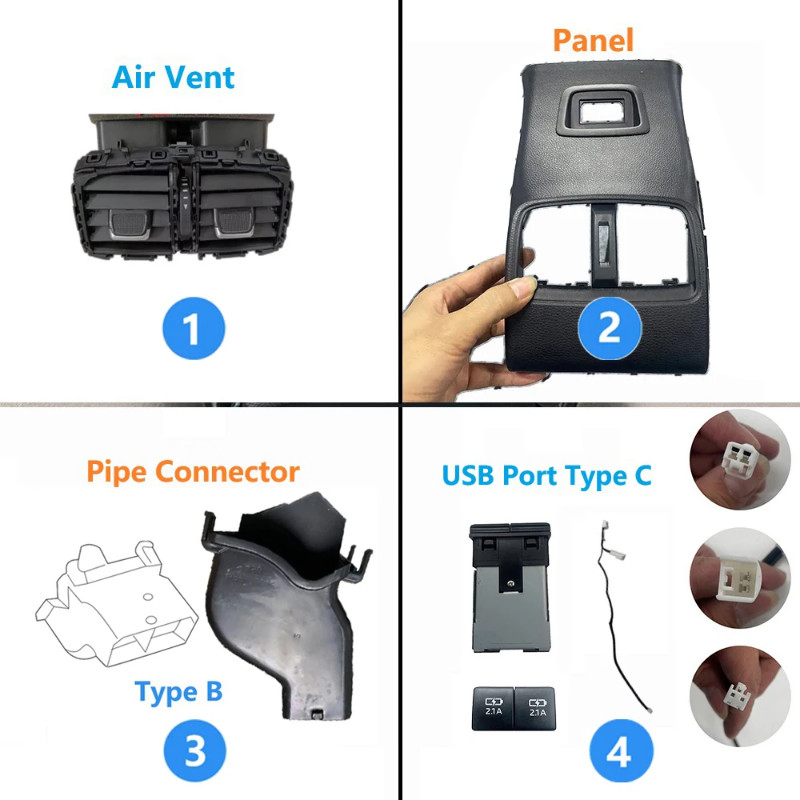 Air Vent

1

Panel

2

Pipe Connector

Type B

3

USB Port Type C

2.1A

2.1A

4