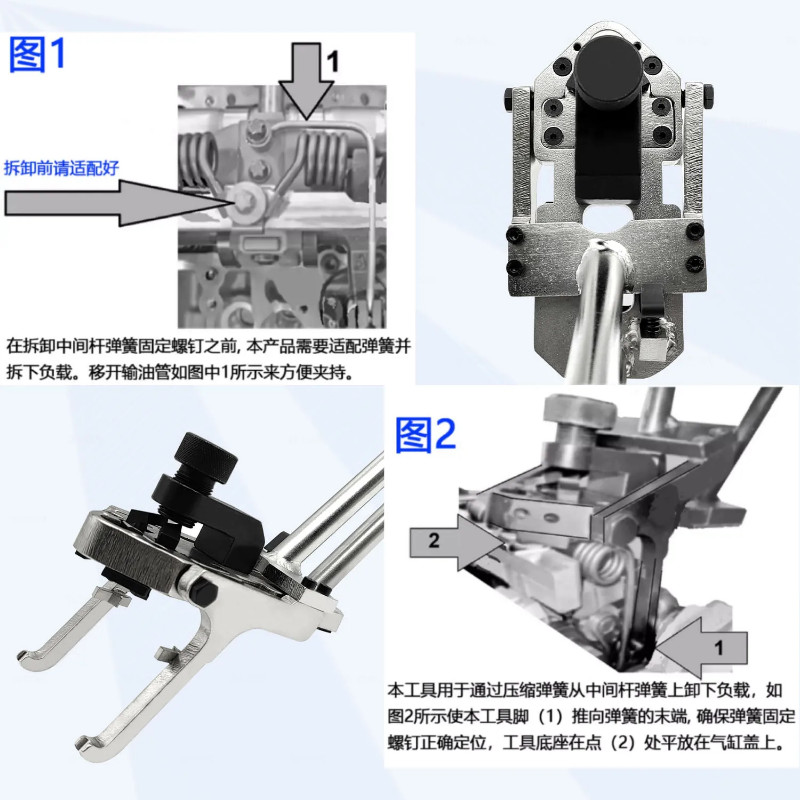 图1

1

拆卸前请适配好

在拆卸中间杆弹簧固定螺钉之前，本产品需要适配弹簧并拆下负载。移开输油管如图中1所示来方便夹持。

图2

2

1

本工具用于通过压缩弹簧从中间杆弹簧上卸下负载，如图2所示使本工具脚（1）推向弹簧的末端，确保弹簧固定螺钉正确定位，工具底座在点（2）处平放在气缸盖上。