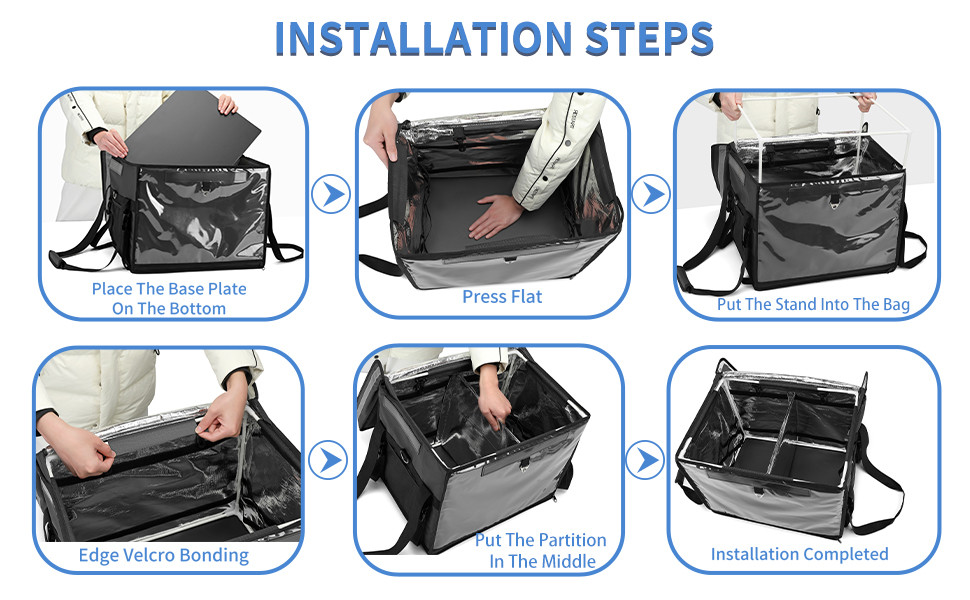 INSTALLATION STEPS

Place The Base Plate On The Bottom

Press Flat

Put The Stand Into The Bag

Edge Velcro Bonding

Put The Partition In The Middle

Installation Completed