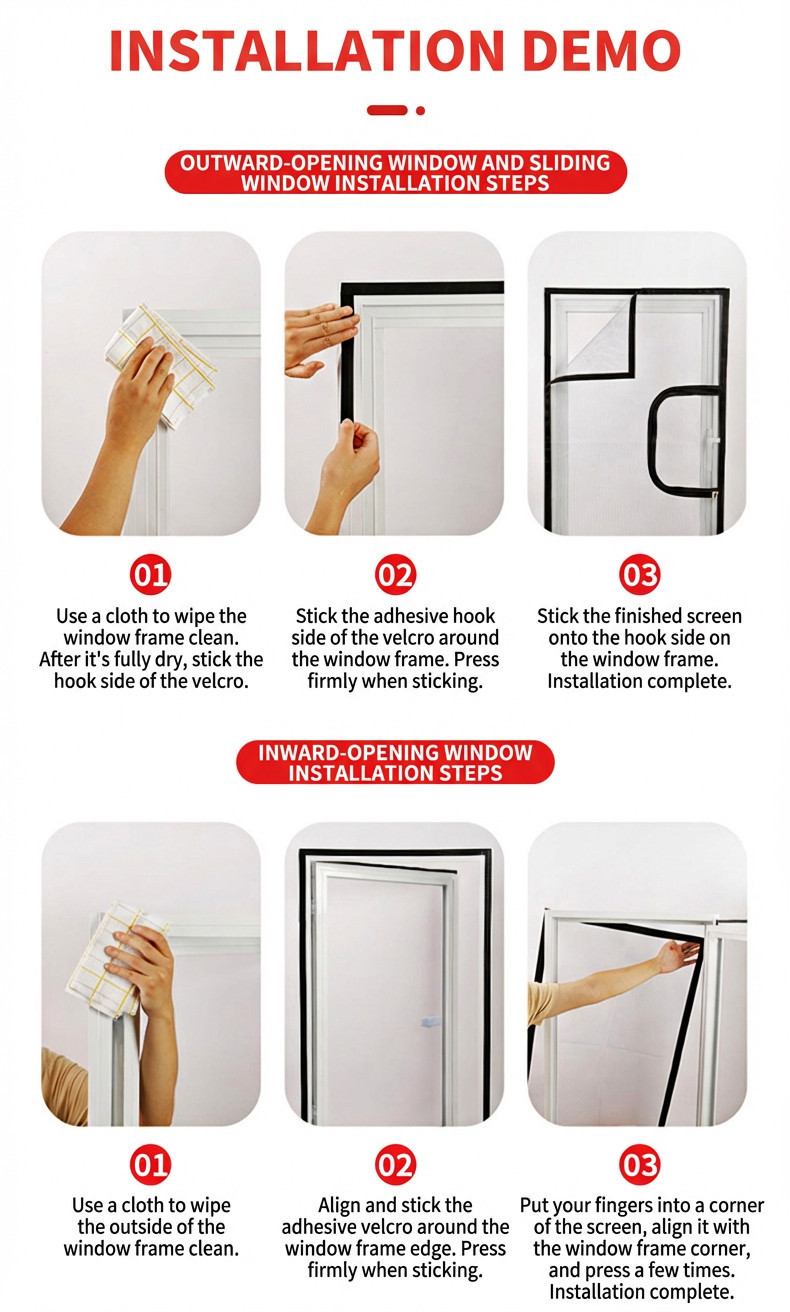 INSTALLATION DEMO

OUTWARD-OPENING WINDOW AND SLIDING WINDOW INSTALLATION STEPS

01

Use a cloth to wipe the window frame clean. After it's fully dry, stick the hook side of the velcro.

02

Stick the adhesive hook side of the velcro around the window frame. Press firmly when sticking.

03

Stick the finished screen onto the hook side on the window frame. Installation complete.

INWARD-OPENING WINDOW INSTALLATION STEPS

01

Use a cloth to wipe the outside of the window frame clean.

02

Align and stick the adhesive velcro around the window frame edge. Press firmly when sticking.

03

Put your fingers into a corner of the screen, align it with the window frame corner, and press a few times. Installation complete.