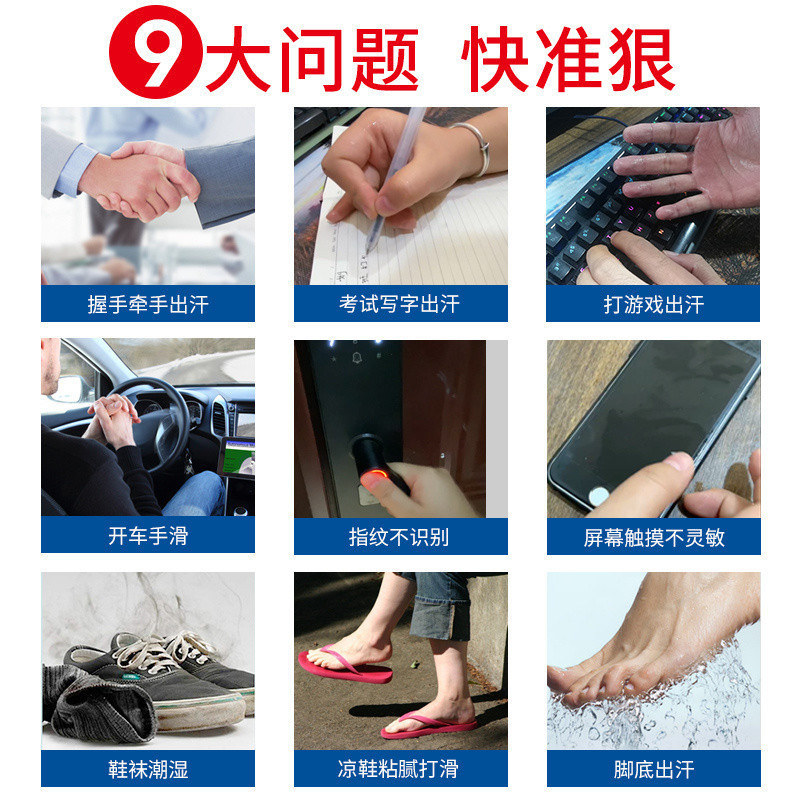 9大问题 快准狠

握手牵手出汗

考试写字出汗

打游戏出汗

开车手滑

指纹不识别

屏幕触摸不灵敏

鞋袜潮湿

凉鞋粘腻打滑

脚底出汗