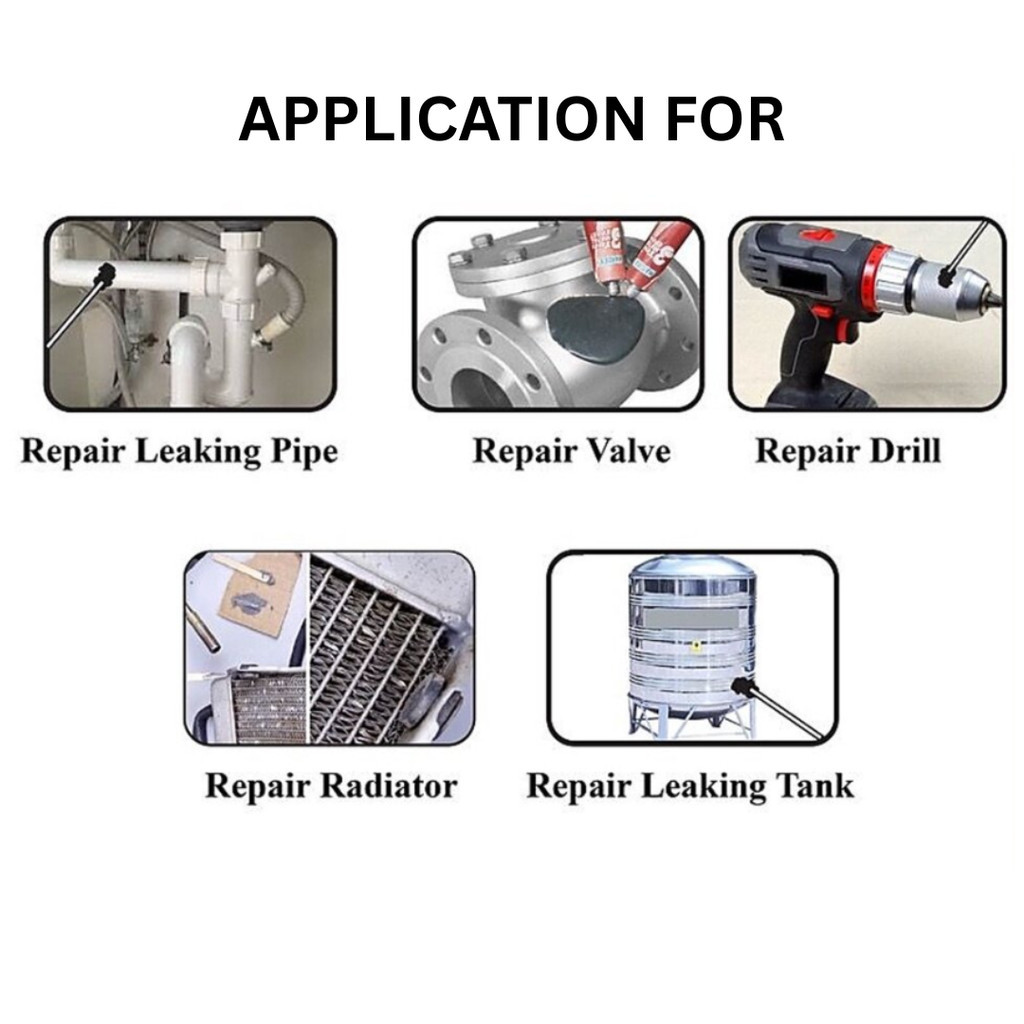 APPLICATION FOR

Repair Leaking Pipe

Repair Valve

Repair Drill

Repair Radiator

Repair Leaking Tank