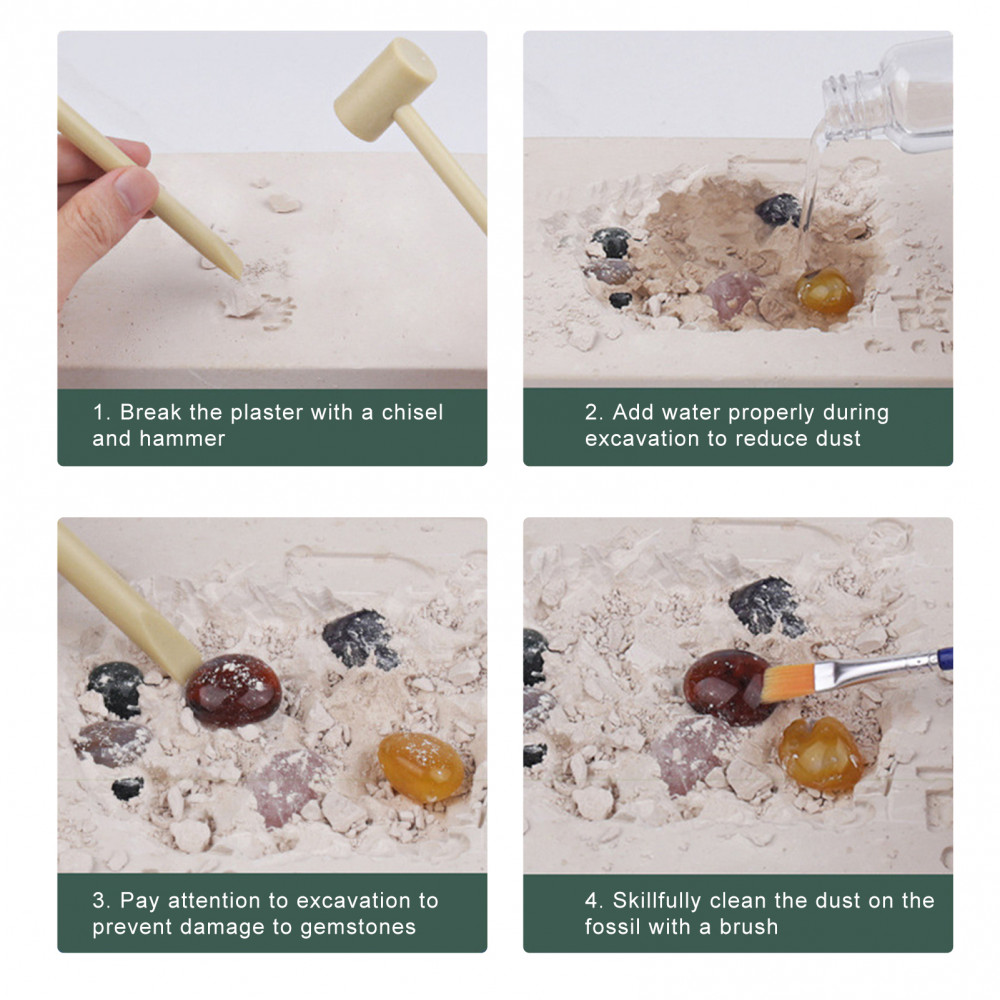 1. Break the plaster with a chisel and hammer

2. Add water properly during excavation to reduce dust

3. Pay attention to excavation to prevent damage to gemstones

4. Skillfully clean the dust on the fossil with a brush