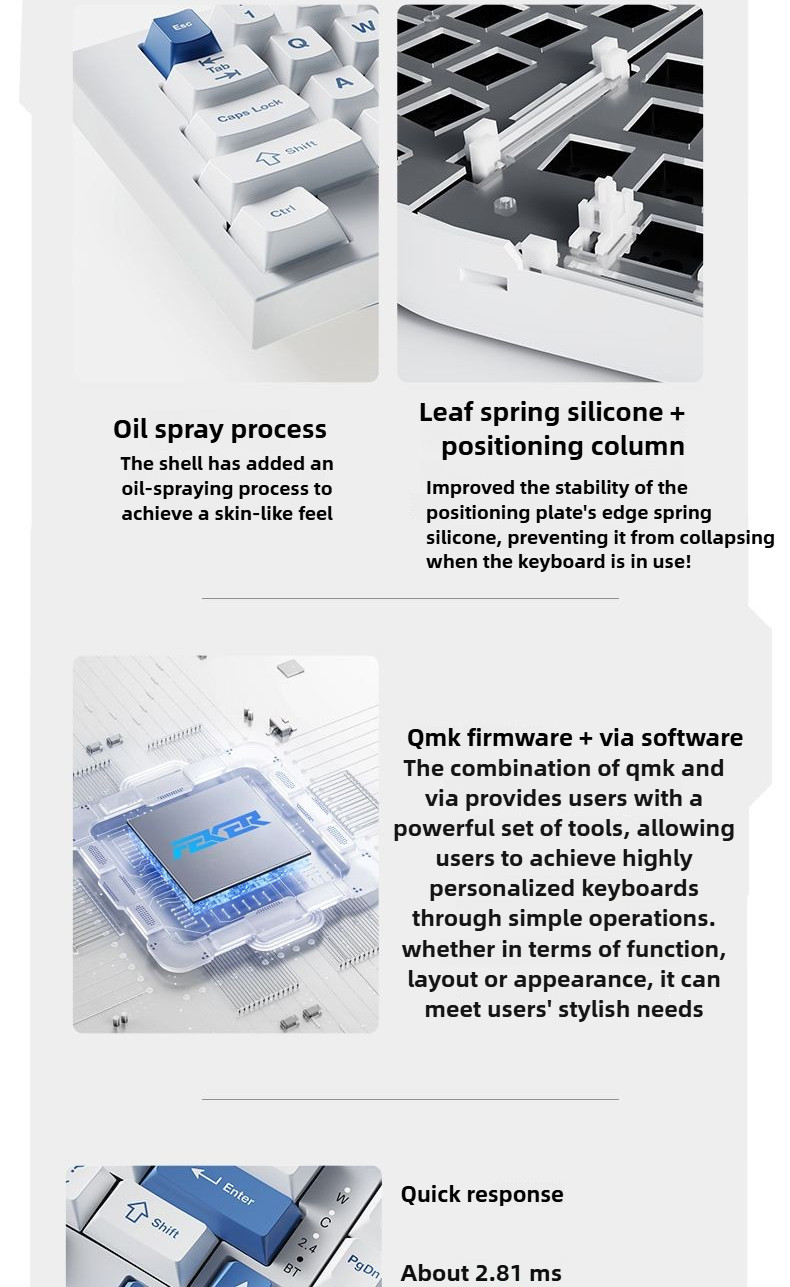 Esc
1
Tab
Q
W
Caps Lock
A
Shift
Ctrl

Oil spray process
The shell has added an oil-spraying process to achieve a skin-like feel

Leaf spring silicone + positioning column
Improved the stability of the positioning plate's edge spring silicone, preventing it from collapsing when the keyboard is in use!

FEKER

Qmk firmware + via software
The combination of qmk and via provides users with a powerful set of tools, allowing users to achieve highly personalized keyboards through simple operations. whether in terms of function, layout or appearance, it can meet users' stylish needs

Enter
Shift
W
C
2.4
BT
PgDn

Quick response

About 2.81 ms