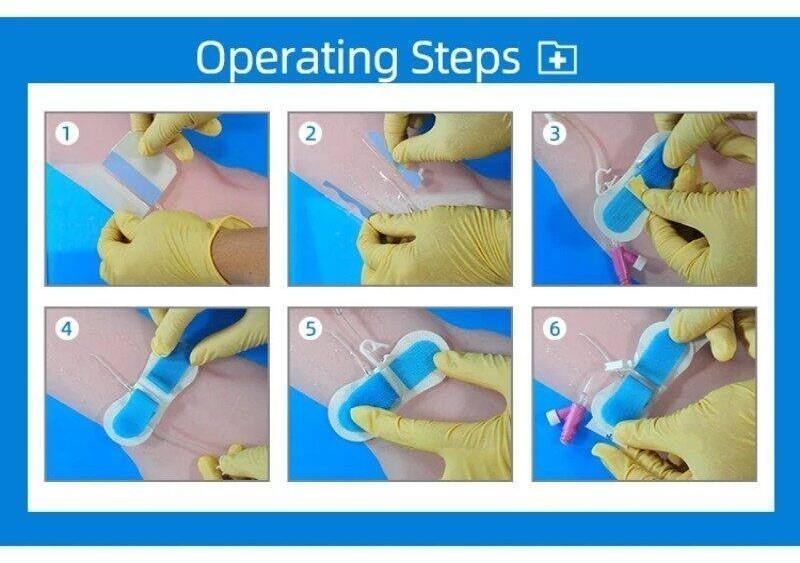 Operating Steps

1

2

3

4

5

6