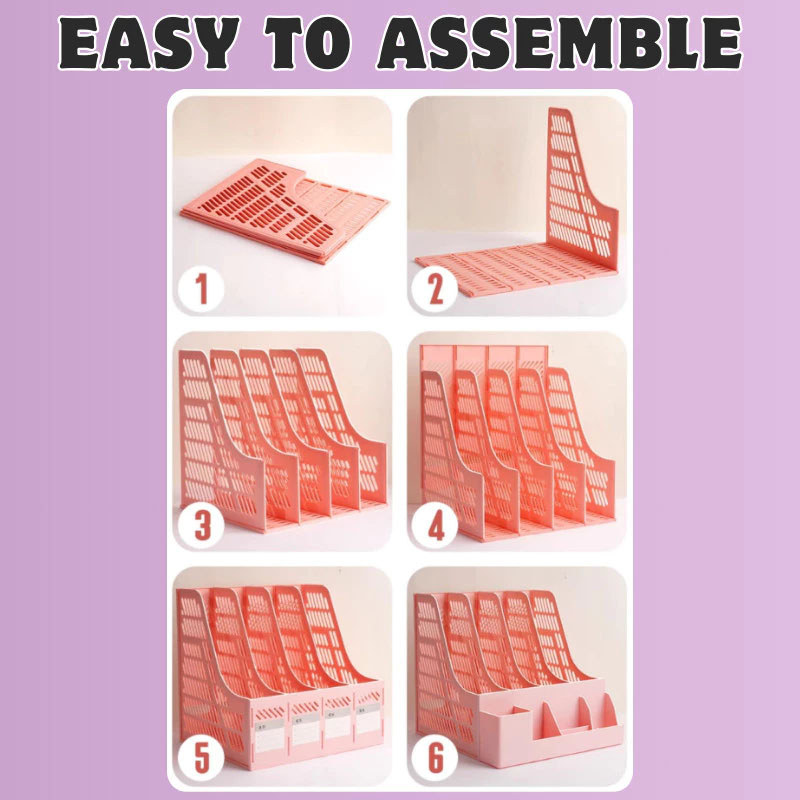 EASY TO ASSEMBLE

1

2

3

4

5

6