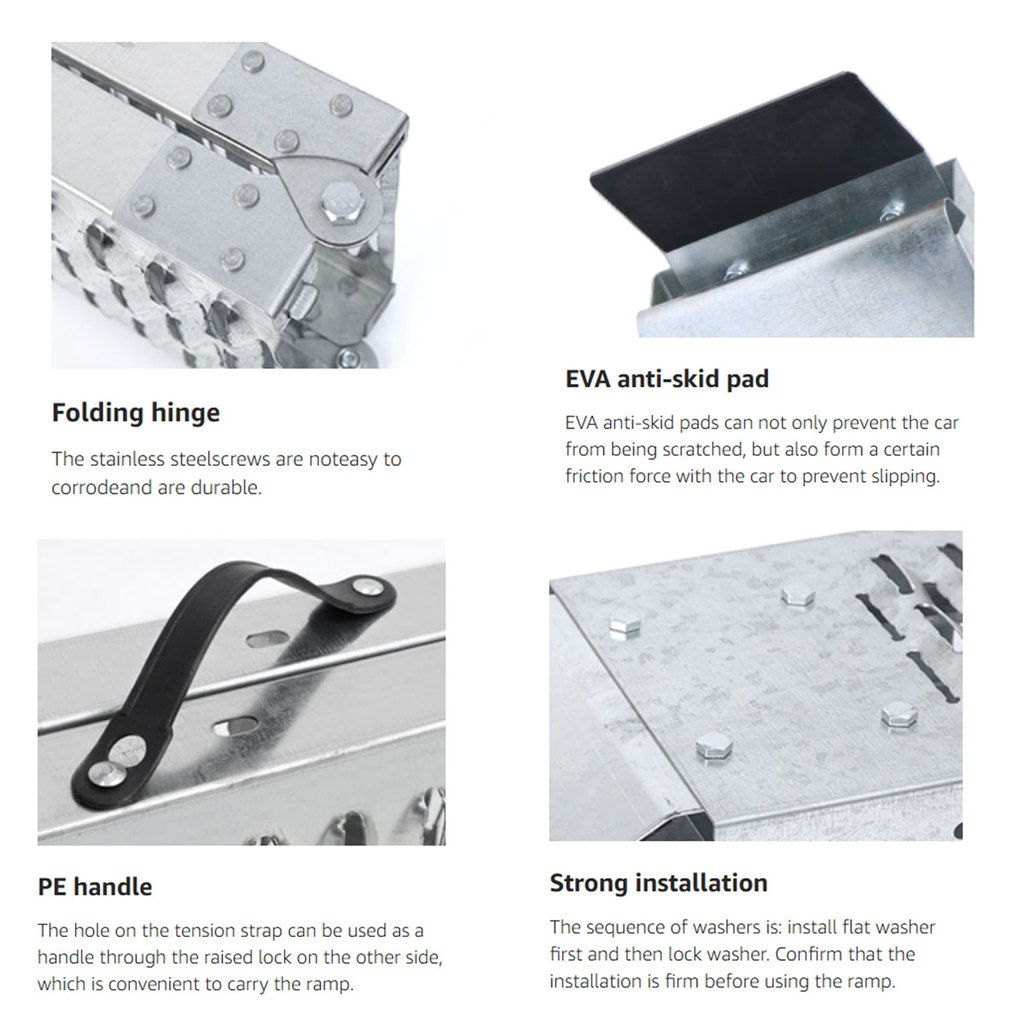 Folding hinge

The stainless steelscrews are noteasy to corrodeand are durable.

EVA anti-skid pad

EVA anti-skid pads can not only prevent the car from being scratched, but also form a certain friction force with the car to prevent slipping.

PE handle

The hole on the tension strap can be used as a handle through the raised lock on the other side, which is convenient to carry the ramp.

Strong installation

The sequence of washers is: install flat washer first and then lock washer. Confirm that the installation is firm before using the ramp.