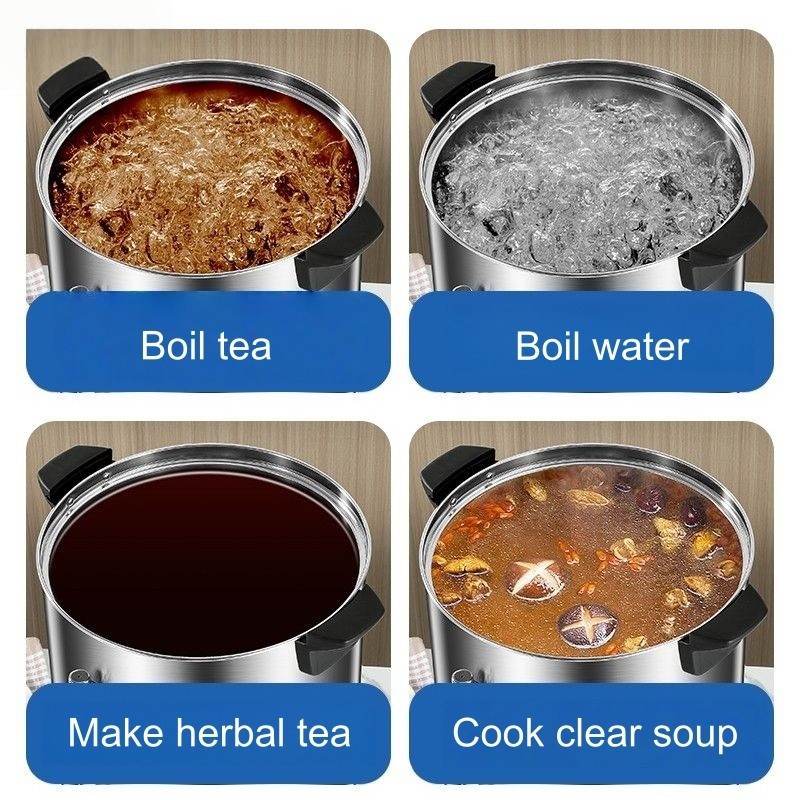 Boil tea

Boil water

Make herbal tea

Cook clear soup