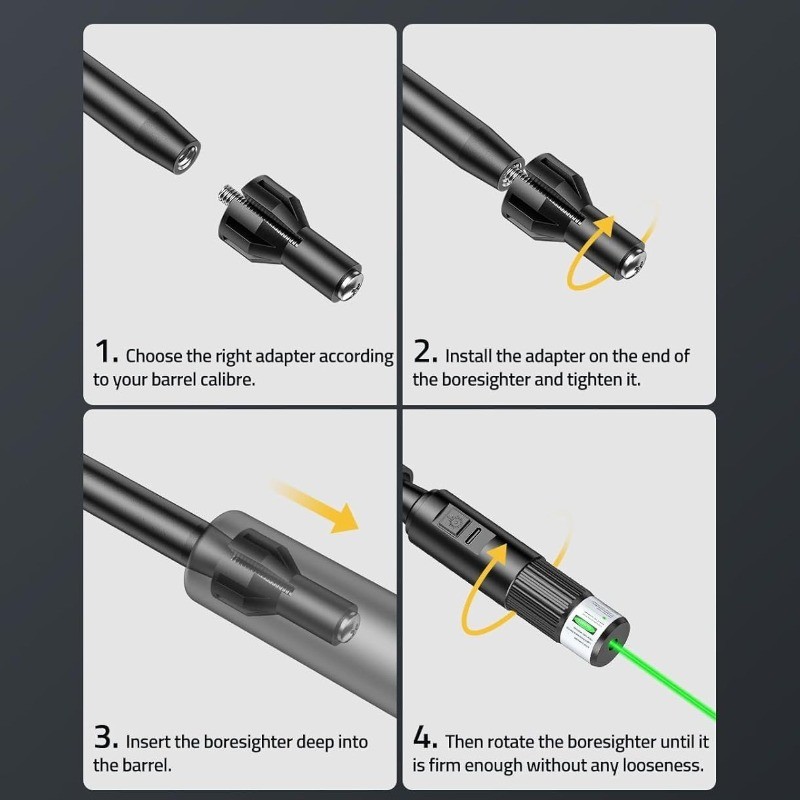 1. Choose the right adapter according to your barrel calibre.

2. Install the adapter on the end of the boresighter and tighten it.

3. Insert the boresighter deep into the barrel.

4. Then rotate the boresighter until it is firm enough without any looseness.