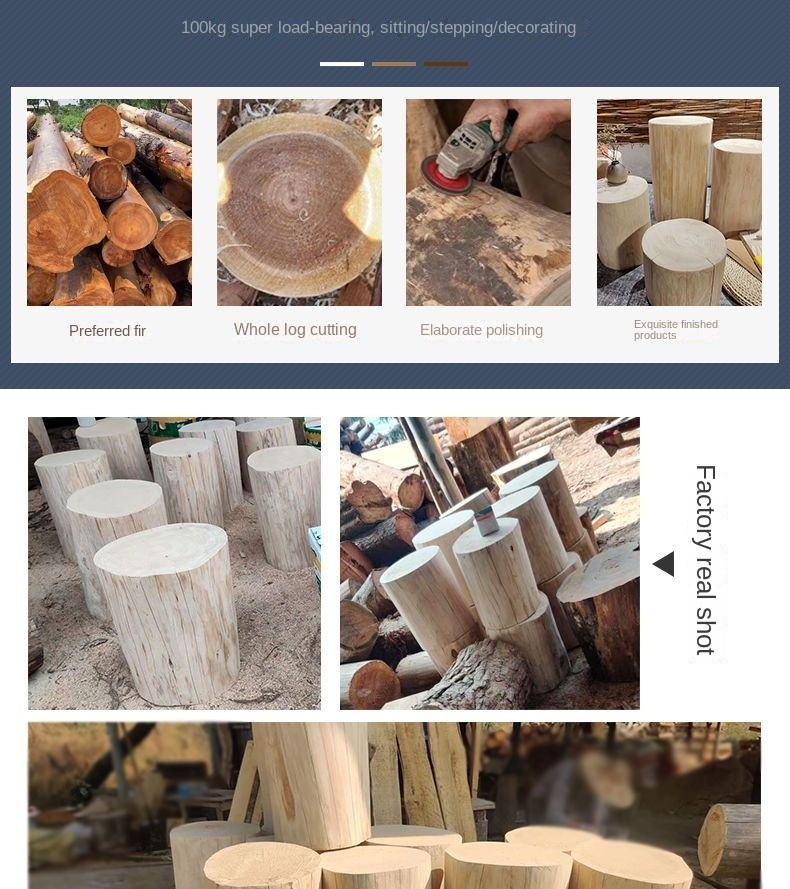 100kg super load-bearing, sitting/stepping/decorating

Preferred fir

Whole log cutting

Elaborate polishing

Exquisite finished products

Factory real shot