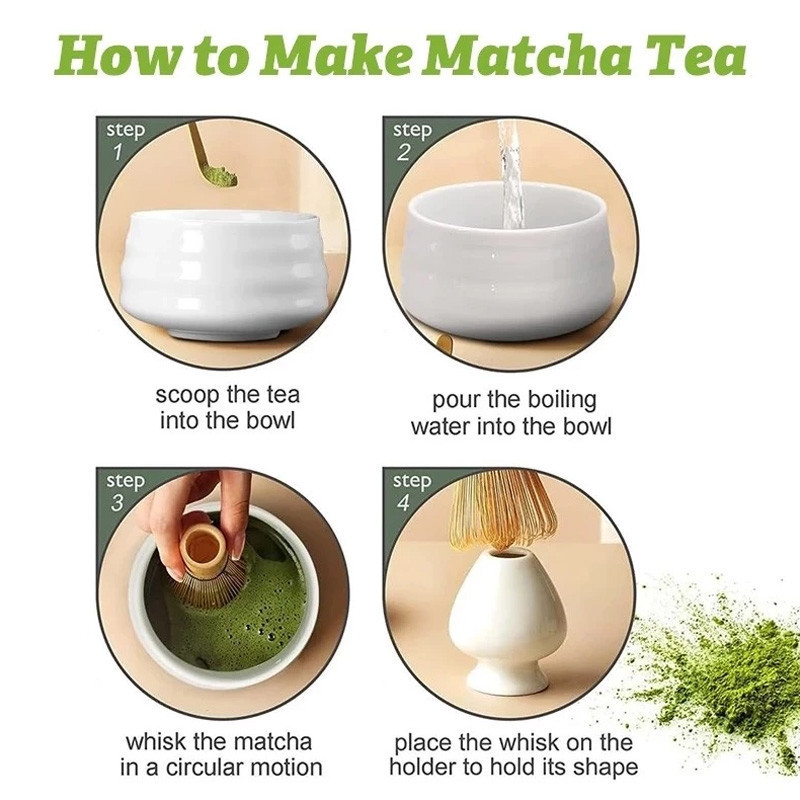 How to Make Matcha Tea

step 1

scoop the tea into the bowl

step 2

pour the boiling water into the bowl

step 3

whisk the matcha in a circular motion

step 4

place the whisk on the holder to hold its shape