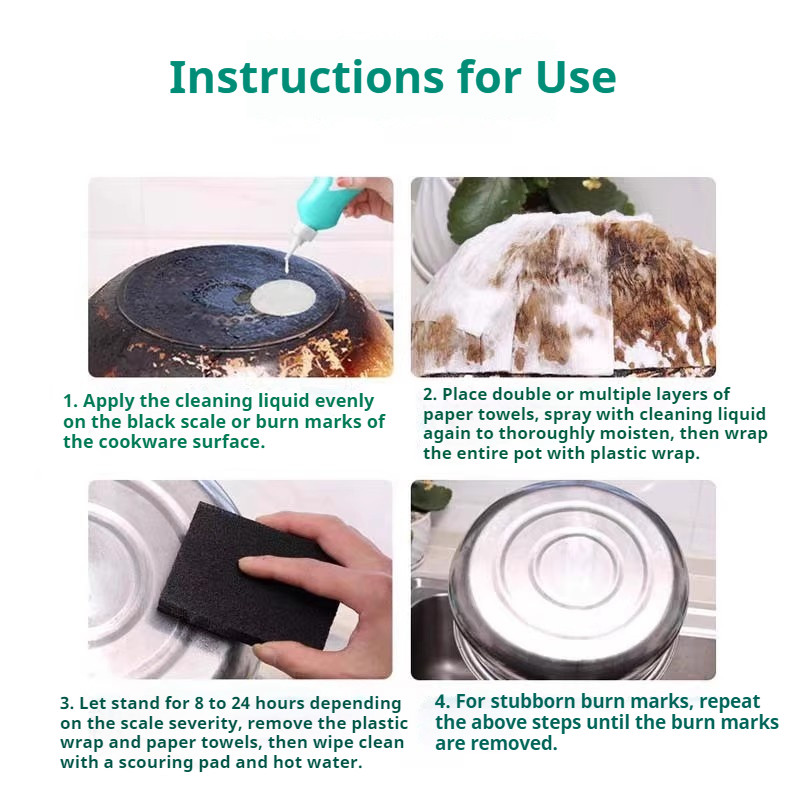 Instructions for Use

1. Apply the cleaning liquid evenly on the black scale or burn marks of the cookware surface.

2. Place double or multiple layers of paper towels, spray with cleaning liquid again to thoroughly moisten, then wrap the entire pot with plastic wrap.

3. Let stand for 8 to 24 hours depending on the scale severity, remove the plastic wrap and paper towels, then wipe clean with a scouring pad and hot water.

4. For stubborn burn marks, repeat the above steps until the burn marks are removed.